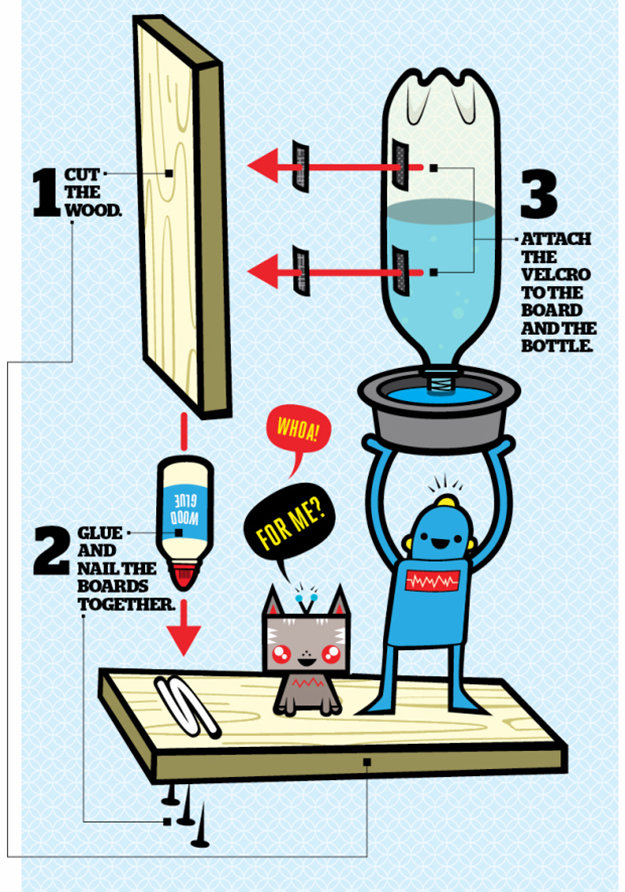 1 CUT THE WOOD.

3 ATTACH THE VELCRO TO THE BOARD AND THE BOTTLE.

WHOA!

FOR ME?

WOOD GLUE

2 GLUE AND NAIL THE BOARDS TOGETHER.