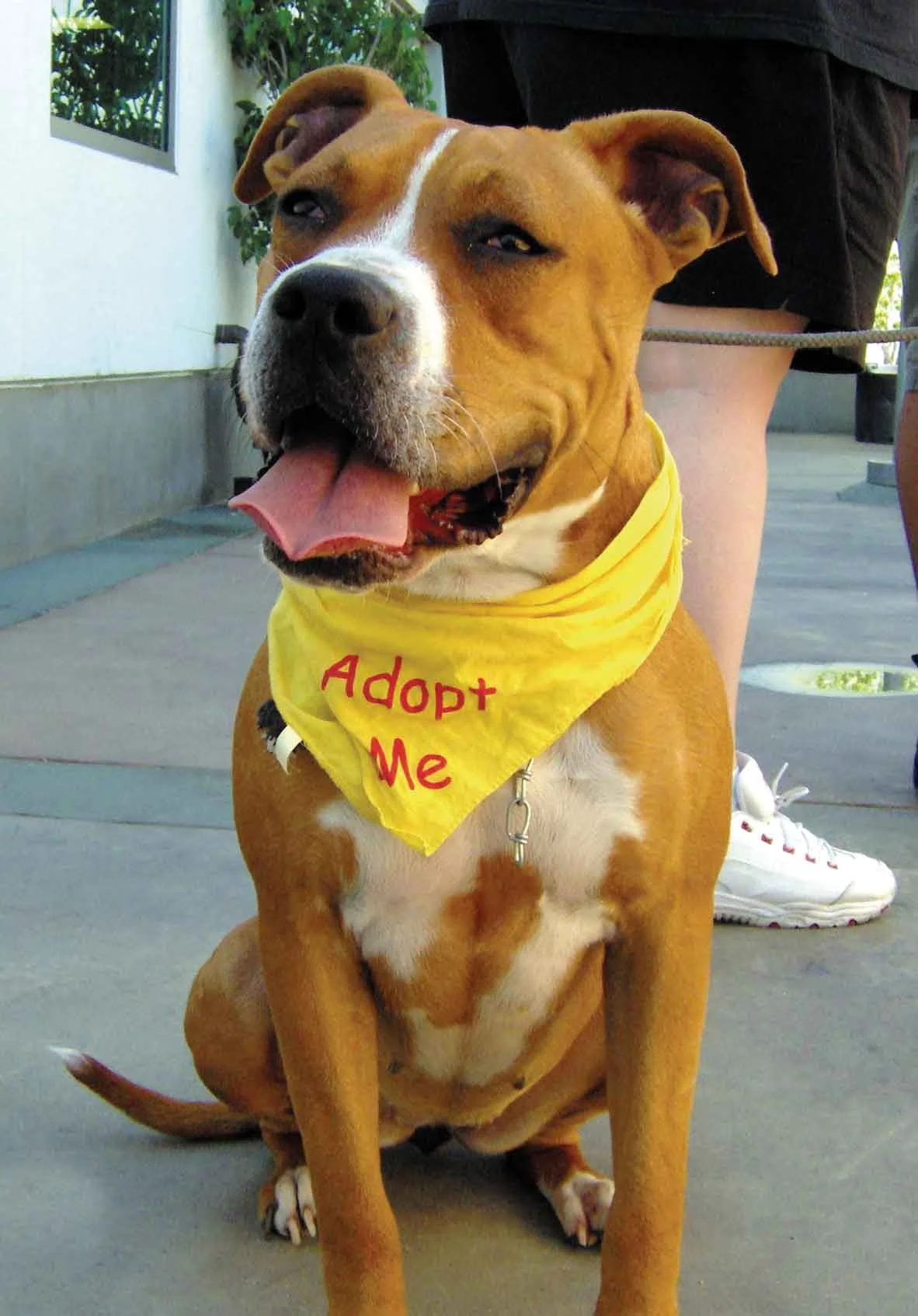 Adopt
Me