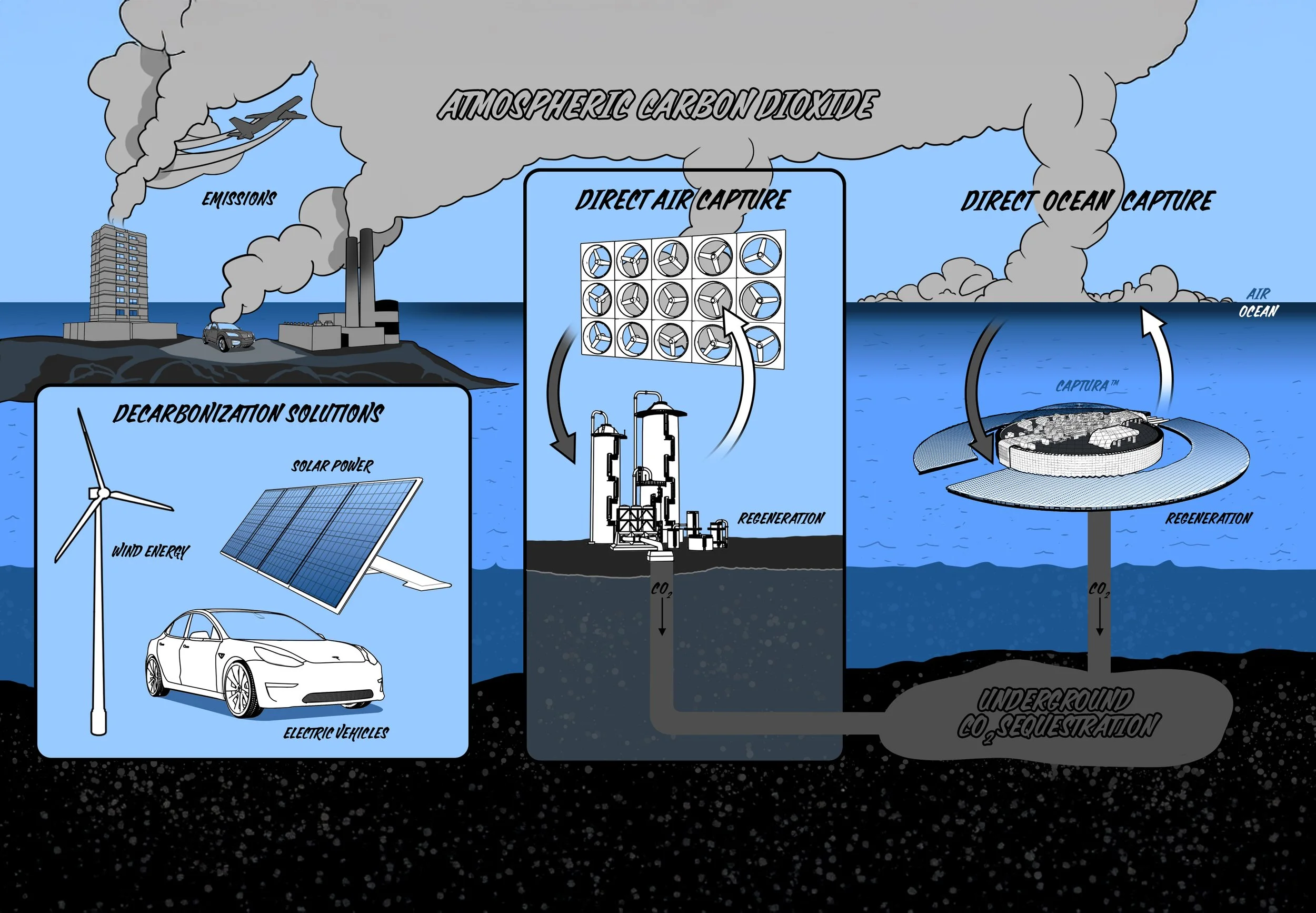 ATMOSPHERIC CARBON DIOXIDE

EMISSIONS

DIRECT AIR CAPTURE

DIRECT OCEAN CAPTURE

AIR
OCEAN

CAPTURA™

DECARBONIZATION SOLUTIONS

SOLAR POWER

WIND ENERGY

ELECTRIC VEHICLES

REGENERATION

REGENERATION

$CO_2$

$CO_2$

UNDERGROUND
$CO_2$ SEQUESTRATION