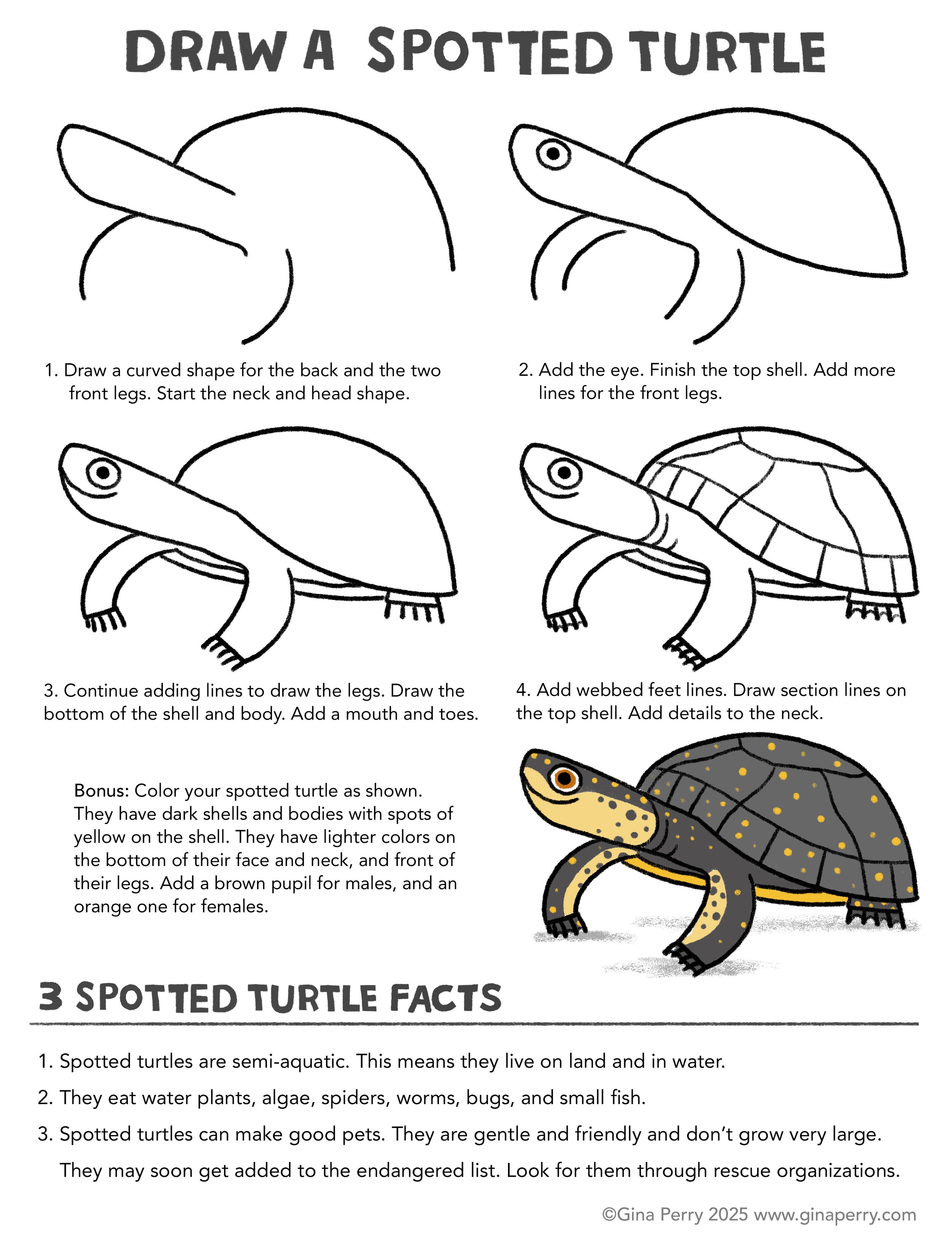 DRAW A SPOTTED TURTLE

1. Draw a curved shape for the back and the two front legs. Start the neck and head shape.

2. Add the eye. Finish the top shell. Add more lines for the front legs.

3. Continue adding lines to draw the legs. Draw the bottom of the shell and body. Add a mouth and toes.

4. Add webbed feet lines. Draw section lines on the top shell. Add details to the neck.

Bonus: Color your spotted turtle as shown. They have dark shells and bodies with spots of yellow on the shell. They have lighter colors on the bottom of their face and neck, and front of their legs. Add a brown pupil for males, and an orange one for females.

3 SPOTTED TURTLE FACTS

1. Spotted turtles are semi-aquatic. This means they live on land and in water.

2. They eat water plants, algae, spiders, worms, bugs, and small fish.

3. Spotted turtles can make good pets. They are gentle and friendly and don't grow very large. They may soon get added to the endangered list. Look for them through rescue organizations.

©Gina Perry 2025 www.ginaperry.com