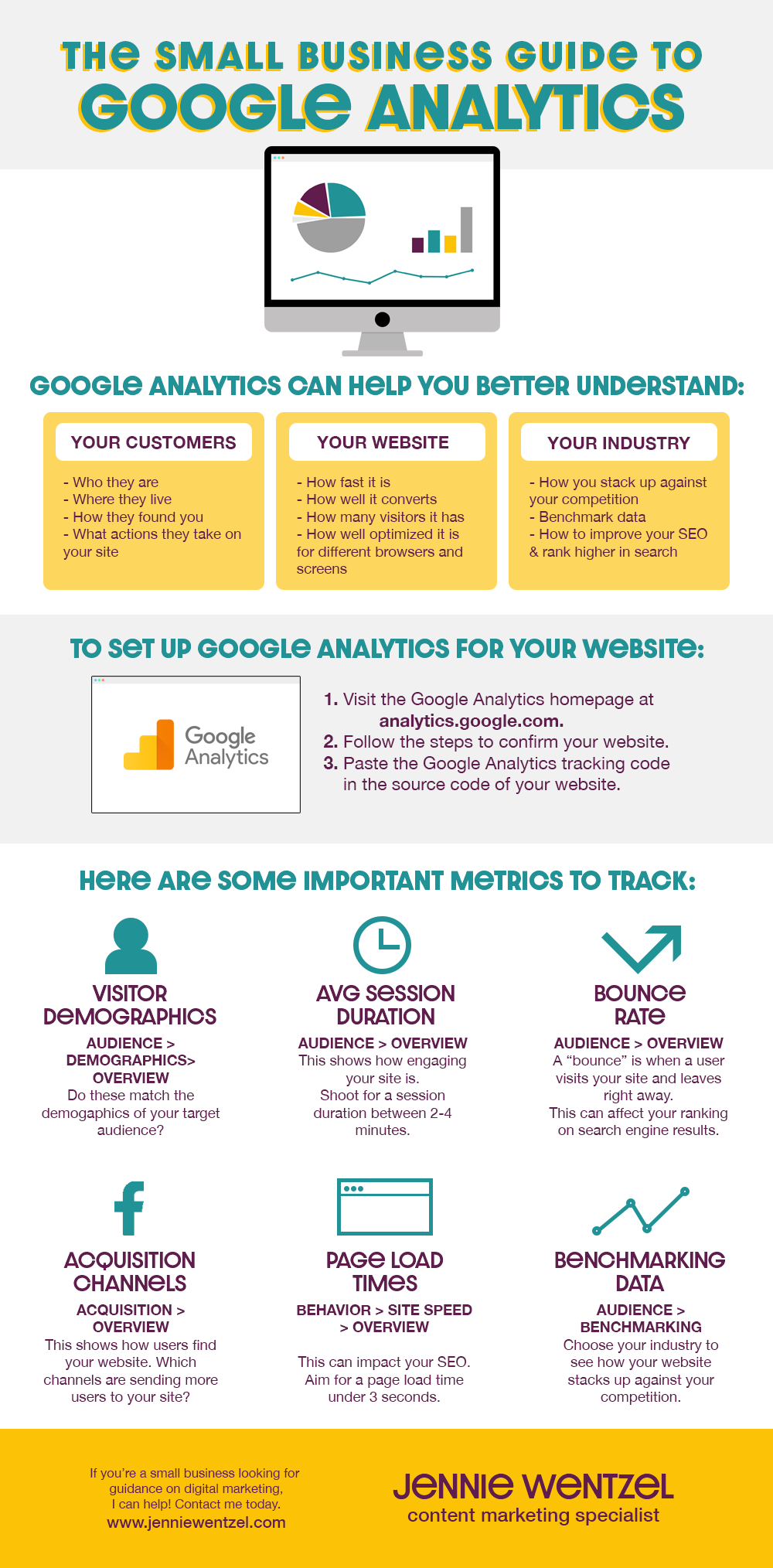 THE SMALL BUSINESS GUIDE TO
GOOGLE ANALYTICS

GOOGLE ANALYTICS CAN HELP YOU BETTER UNDERSTAND:

YOUR CUSTOMERS
- Who they are
- Where they live
- How they found you
- What actions they take on your site

YOUR WEBSITE
- How fast it is
- How well it converts
- How many visitors it has
- How well optimized it is for different browsers and screens

YOUR INDUSTRY
- How you stack up against your competition
- Benchmark data
- How to improve your SEO & rank higher in search

TO SET UP GOOGLE ANALYTICS FOR YOUR WEBSITE:

Google Analytics

1. Visit the Google Analytics homepage at analytics.google.com.
2. Follow the steps to confirm your website.
3. Paste the Google Analytics tracking code in the source code of your website.

HERE ARE SOME IMPORTANT METRICS TO TRACK:

VISITOR DEMOGRAPHICS
AUDIENCE > DEMOGRAPHICS> OVERVIEW
Do these match the demogaphics of your target audience?

AVG SESSION DURATION
AUDIENCE > OVERVIEW
This shows how engaging your site is.
Shoot for a session duration between 2-4 minutes.

BOUNCE RATE
AUDIENCE > OVERVIEW
A “bounce” is when a user visits your site and leaves right away.
This can affect your ranking on search engine results.

ACQUISITION CHANNELS
ACQUISITION > OVERVIEW
This shows how users find your website. Which channels are sending more users to your site?

PAGE LOAD TIMES
BEHAVIOR > SITE SPEED > OVERVIEW
This can impact your SEO. Aim for a page load time under 3 seconds.

BENCHMARKING DATA
AUDIENCE > BENCHMARKING
Choose your industry to see how your website stacks up against your competition.

If you’re a small business looking for guidance on digital marketing, I can help! Contact me today.
www.jenniewentzel.com

JENNIE WENTZEL
content marketing specialist