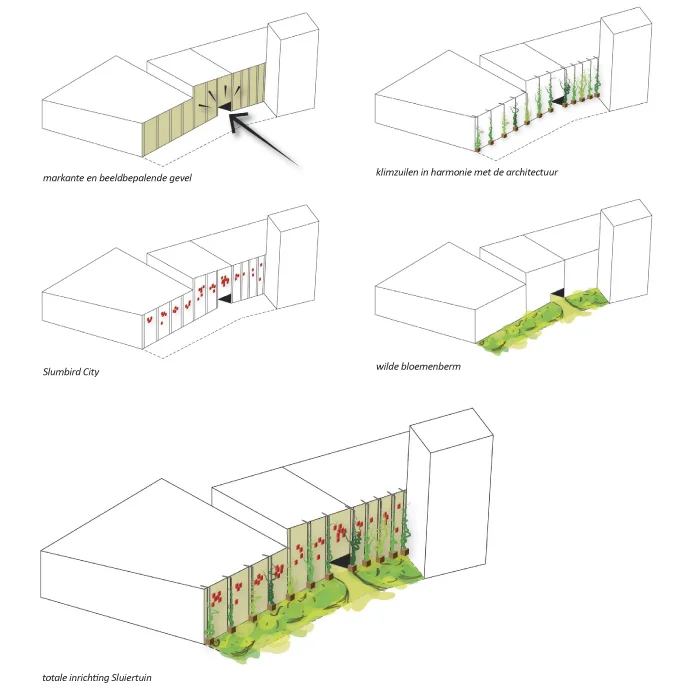 markante en beeldbepalende gevel

klimzuilen in harmonie met de architectuur

Slumbird City

wilde bloemenberm

totale inrichting Sluiertuin