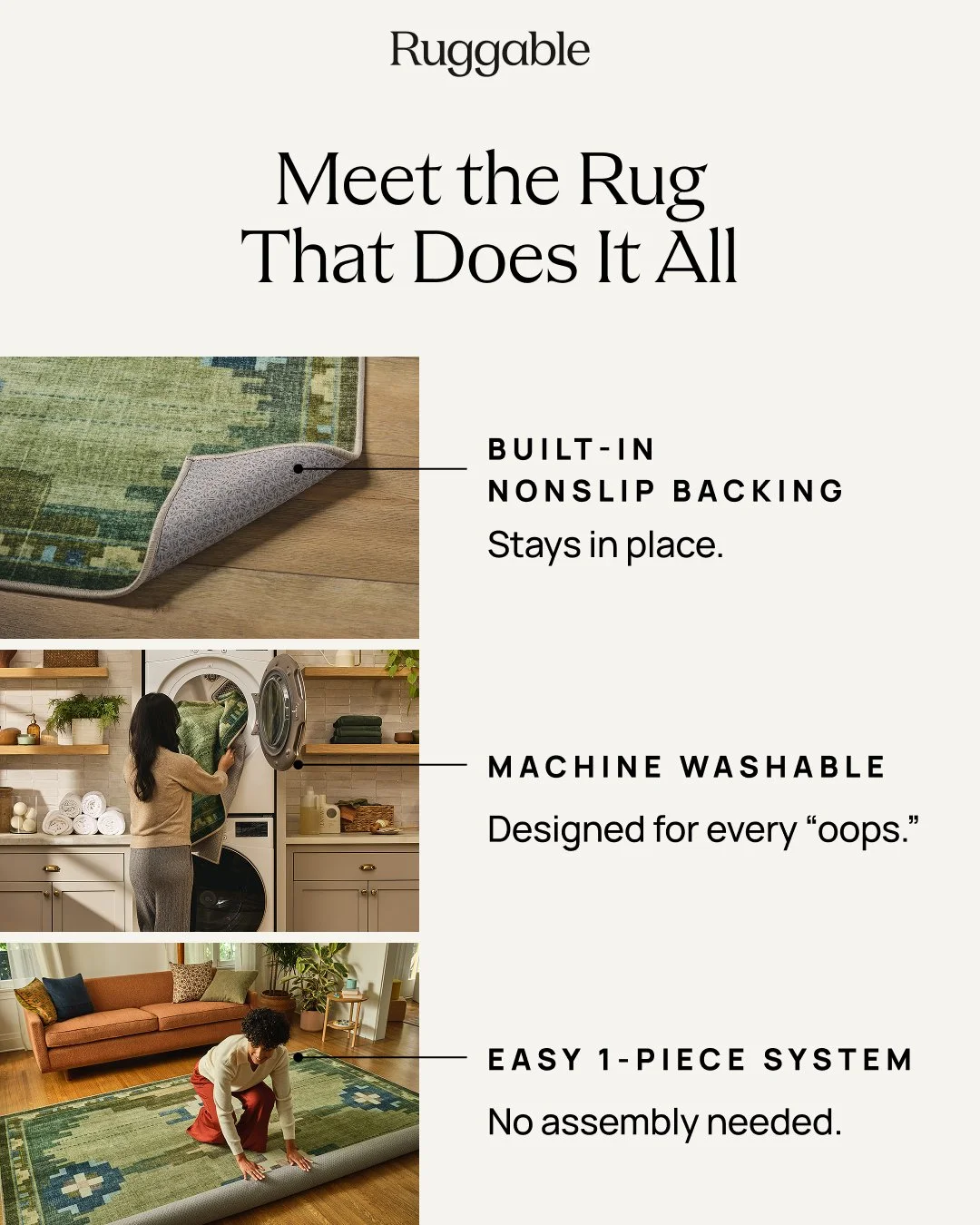 Ruggable

Meet the Rug That Does It All

BUILT-IN NONSLIP BACKING

Stays in place.

MACHINE WASHABLE

Designed for every “oops.”

EASY 1-PIECE SYSTEM

No assembly needed.