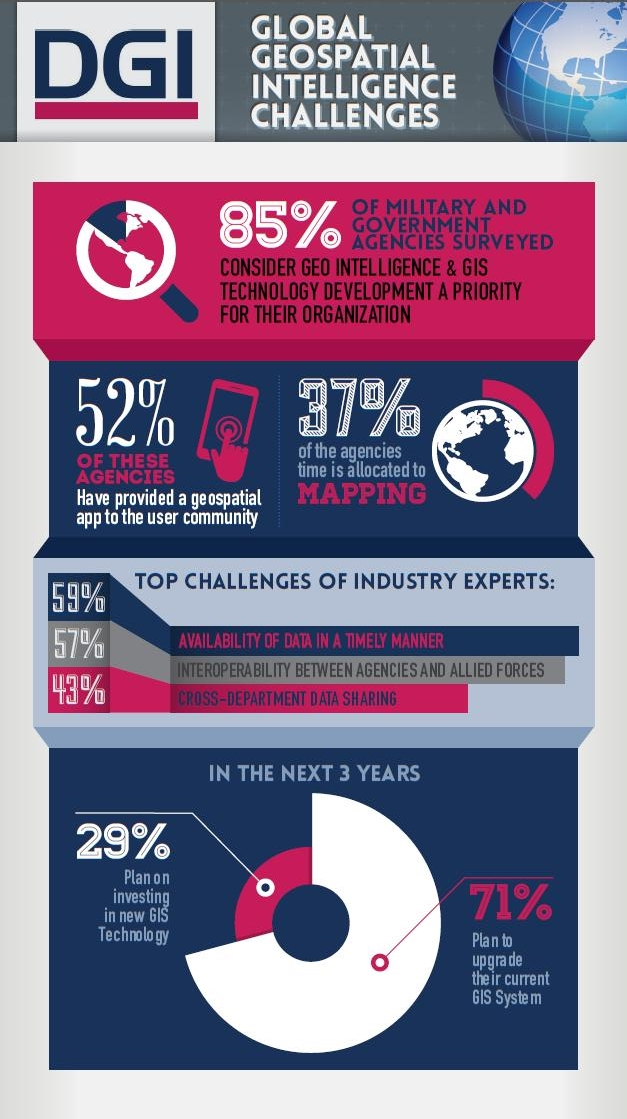 DGI

GLOBAL GEOSPATIAL INTELLIGENCE CHALLENGES

85% OF MILITARY AND GOVERNMENT AGENCIES SURVEYED

CONSIDER GEO INTELLIGENCE & GIS TECHNOLOGY DEVELOPMENT A PRIORITY FOR THEIR ORGANIZATION

52% OF THESE AGENCIES

Have provided a geospatial app to the user community

37%

of the agencies time is allocated to

MAPPING

TOP CHALLENGES OF INDUSTRY EXPERTS:

59% AVAILABILITY OF DATA IN A TIMELY MANNER

57% INTEROPERABILITY BETWEEN AGENCIES AND ALLIED FORCES

43% CROSS-DEPARTMENT DATA SHARING

IN THE NEXT 3 YEARS

29%

Plan on investing in new GIS Technology

71%

Plan to upgrade their current GIS System