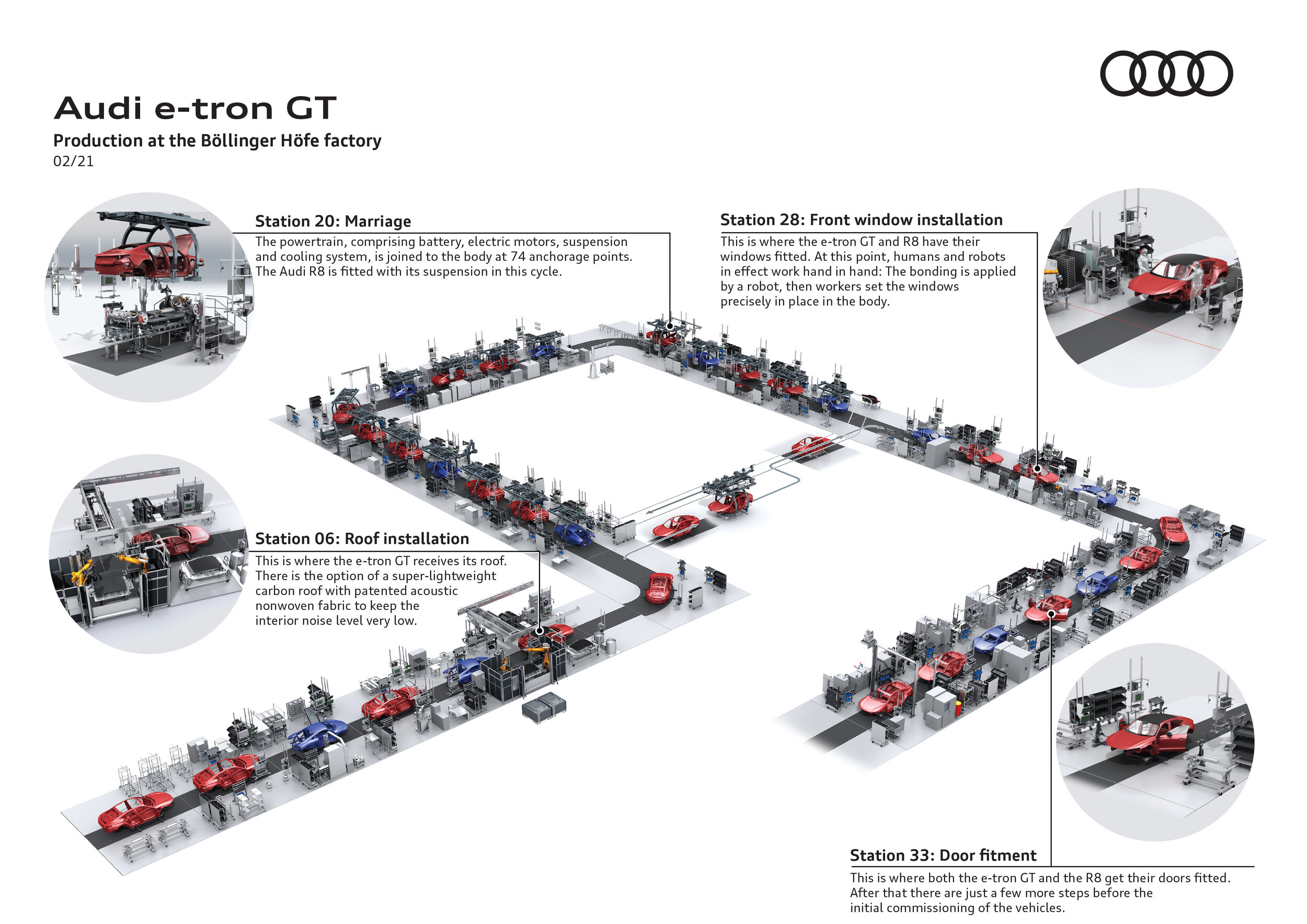 Audi e-tron GT

Production at the Böllinger Höfe factory
02/21

Station 20: Marriage
The powertrain, comprising battery, electric motors, suspension and cooling system, is joined to the body at 74 anchorage points. The Audi R8 is fitted with its suspension in this cycle.

Station 28: Front window installation
This is where the e-tron GT and R8 have their windows fitted. At this point, humans and robots in effect work hand in hand: The bonding is applied by a robot, then workers set the windows precisely in place in the body.

Station 06: Roof installation
This is where the e-tron GT receives its roof. There is the option of a super-lightweight carbon roof with patented acoustic nonwoven fabric to keep the interior noise level very low.

Station 33: Door fitment
This is where both the e-tron GT and the R8 get their doors fitted. After that there are just a few more steps before the initial commissioning of the vehicles.