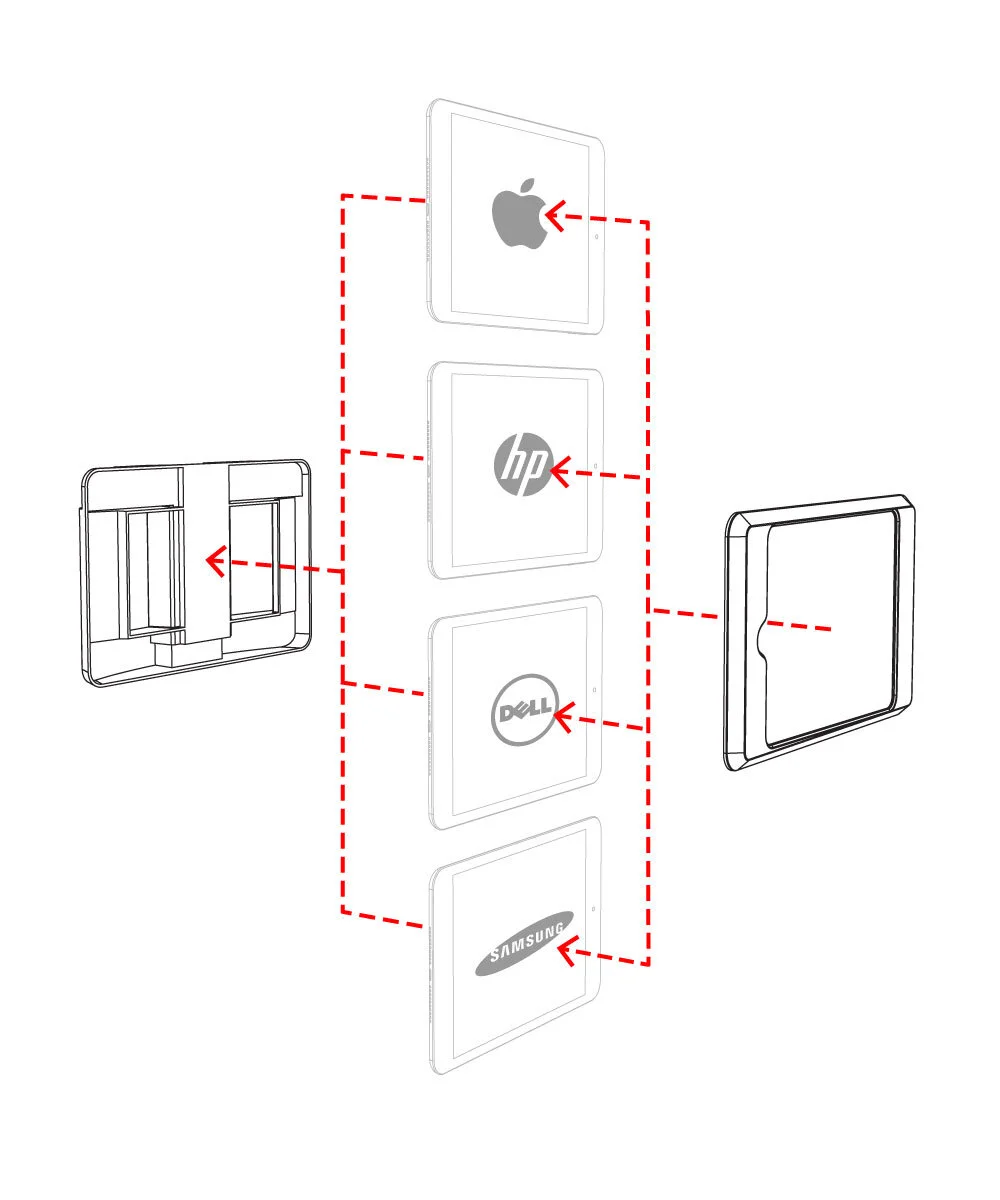 hp

DELL

SAMSUNG