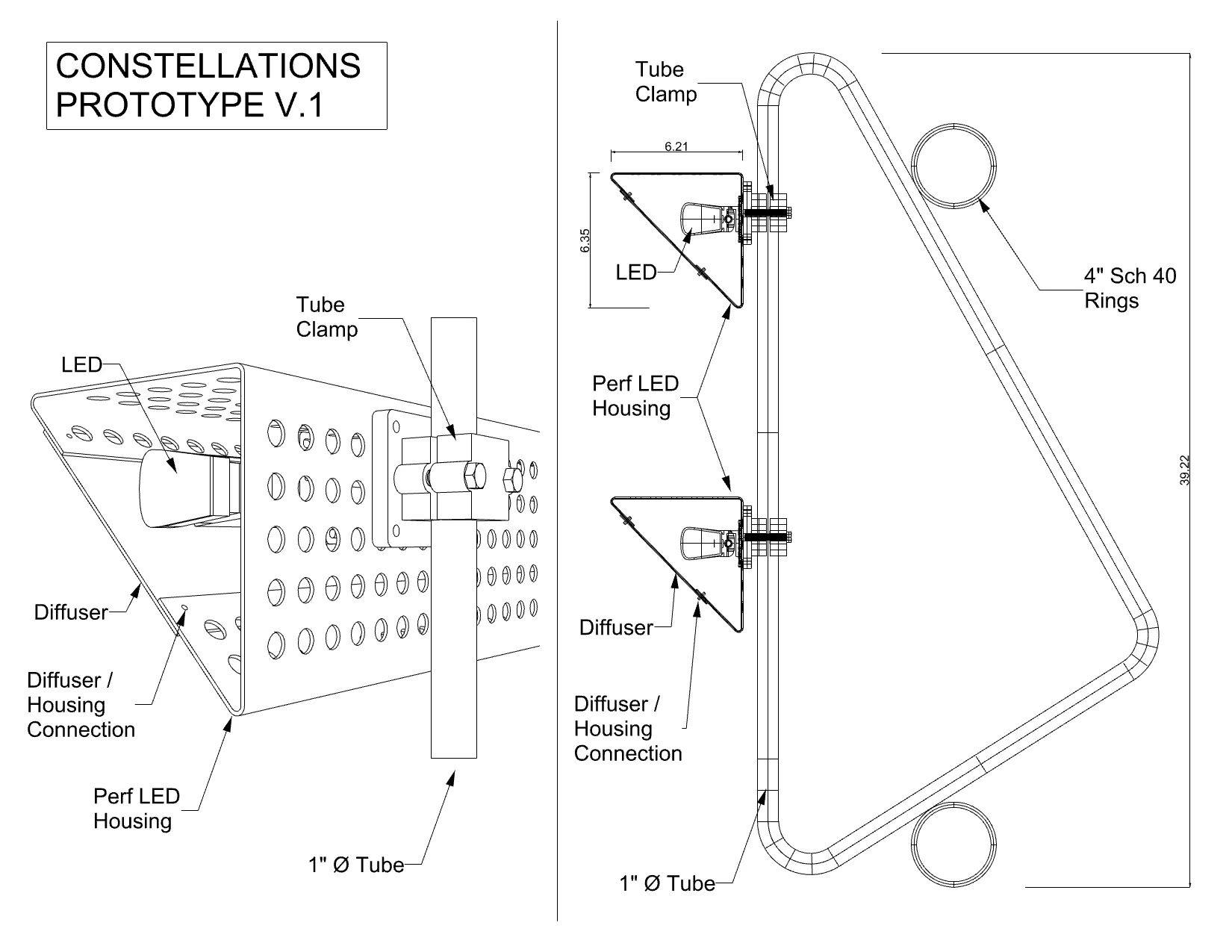 CONSTELLATIONS PROTOTYPE V.1

Tube Clamp

LED

Diffuser

Diffuser / Housing Connection

Perf LED Housing

1" Ø Tube

Tube Clamp

6.21

6.35

LED

Perf LED Housing

Diffuser

Diffuser / Housing Connection

1" Ø Tube

4" Sch 40 Rings

39.22