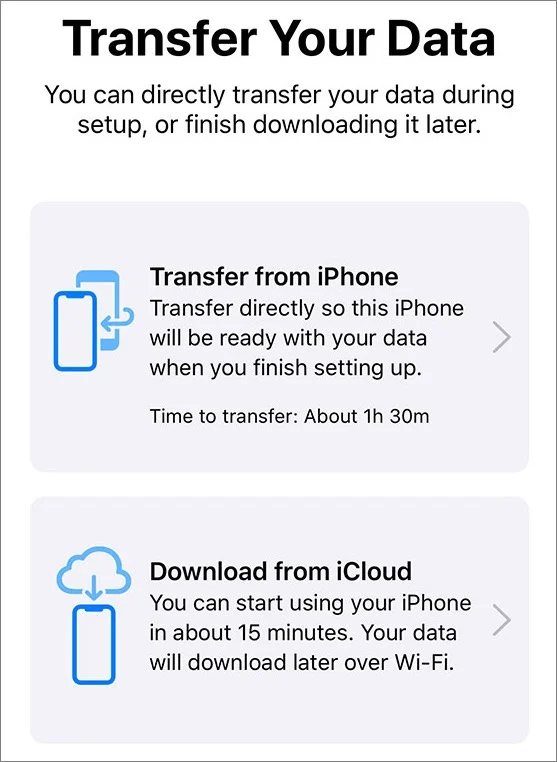 Transfer Your Data

You can directly transfer your data during setup, or finish downloading it later.

Transfer from iPhone
Transfer directly so this iPhone will be ready with your data when you finish setting up.

Time to transfer: About 1h 30m

Download from iCloud
You can start using your iPhone in about 15 minutes. Your data will download later over Wi-Fi.