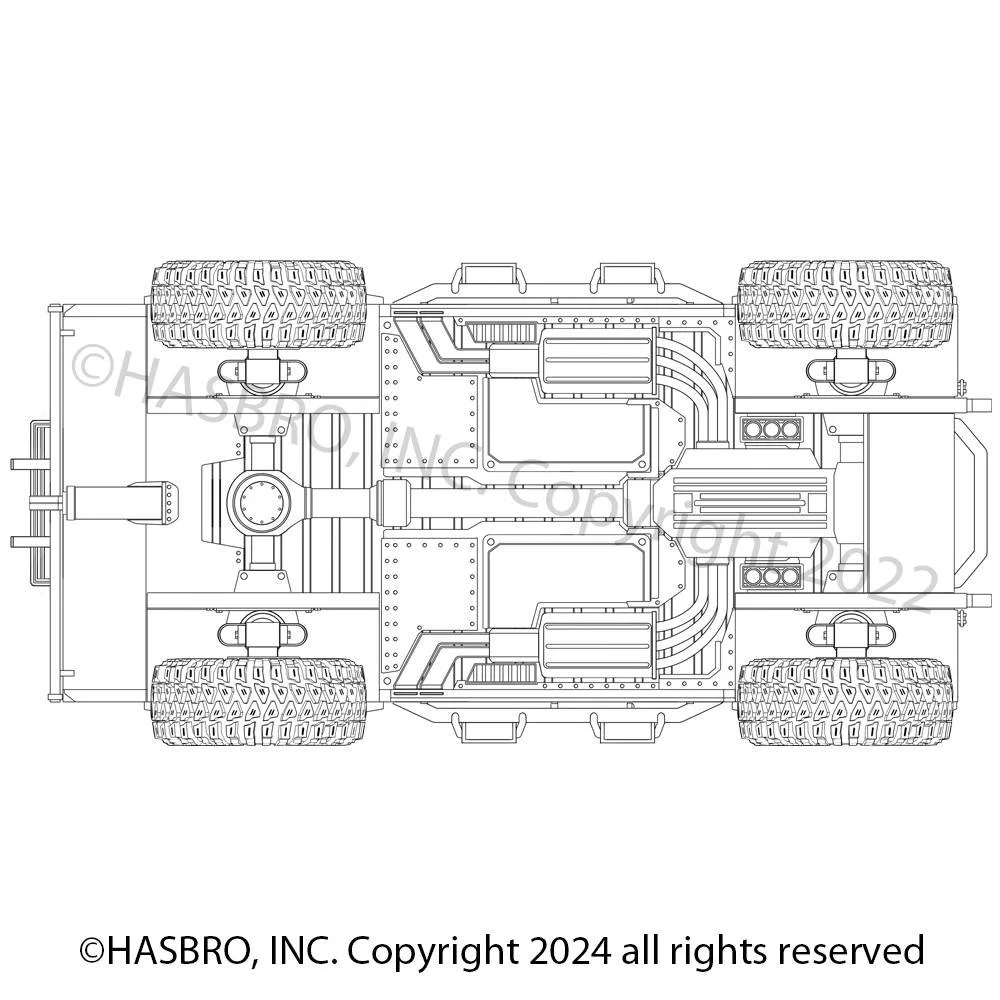 ©HASBRO, INC. Copyright 2022

©HASBRO, INC. Copyright 2024 all rights reserved