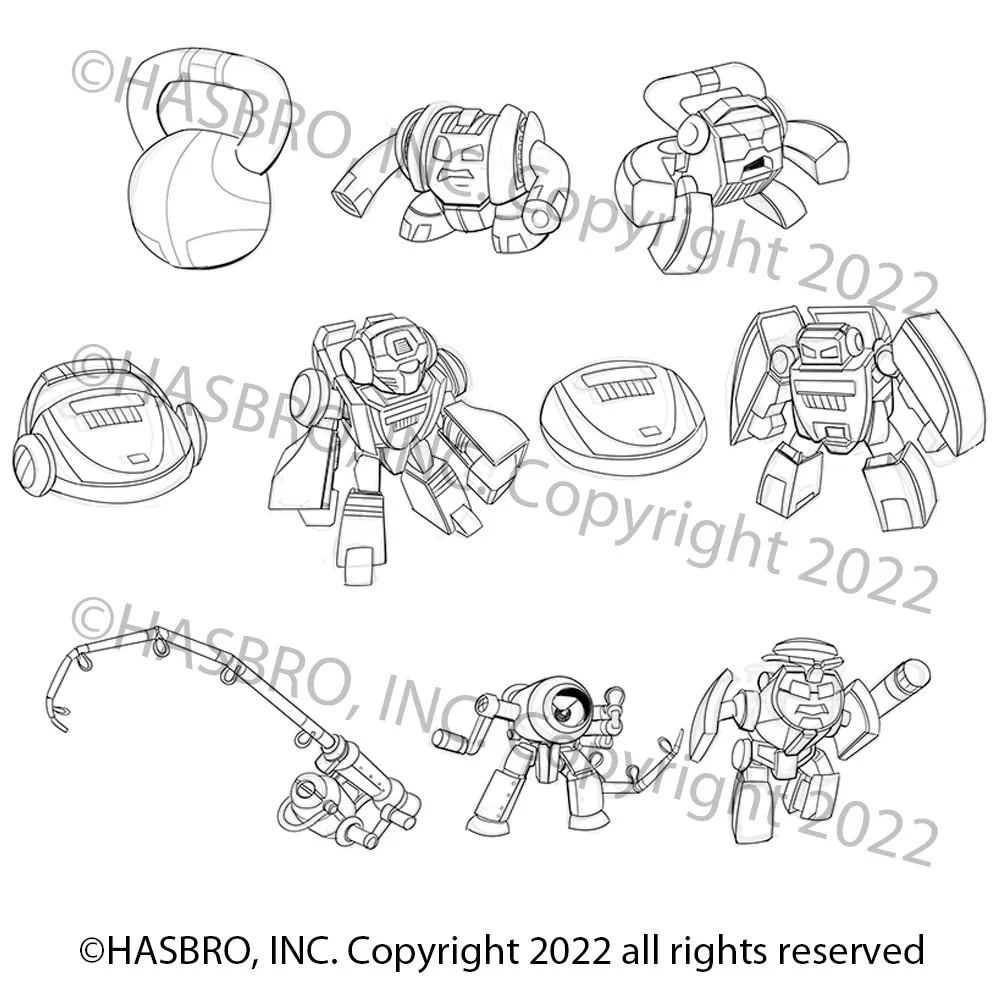 ©HASBRO, INC. Copyright 2022

©HASBRO, INC. Copyright 2022

©HASBRO, INC. Copyright 2022

©HASBRO, INC. Copyright 2022 all rights reserved