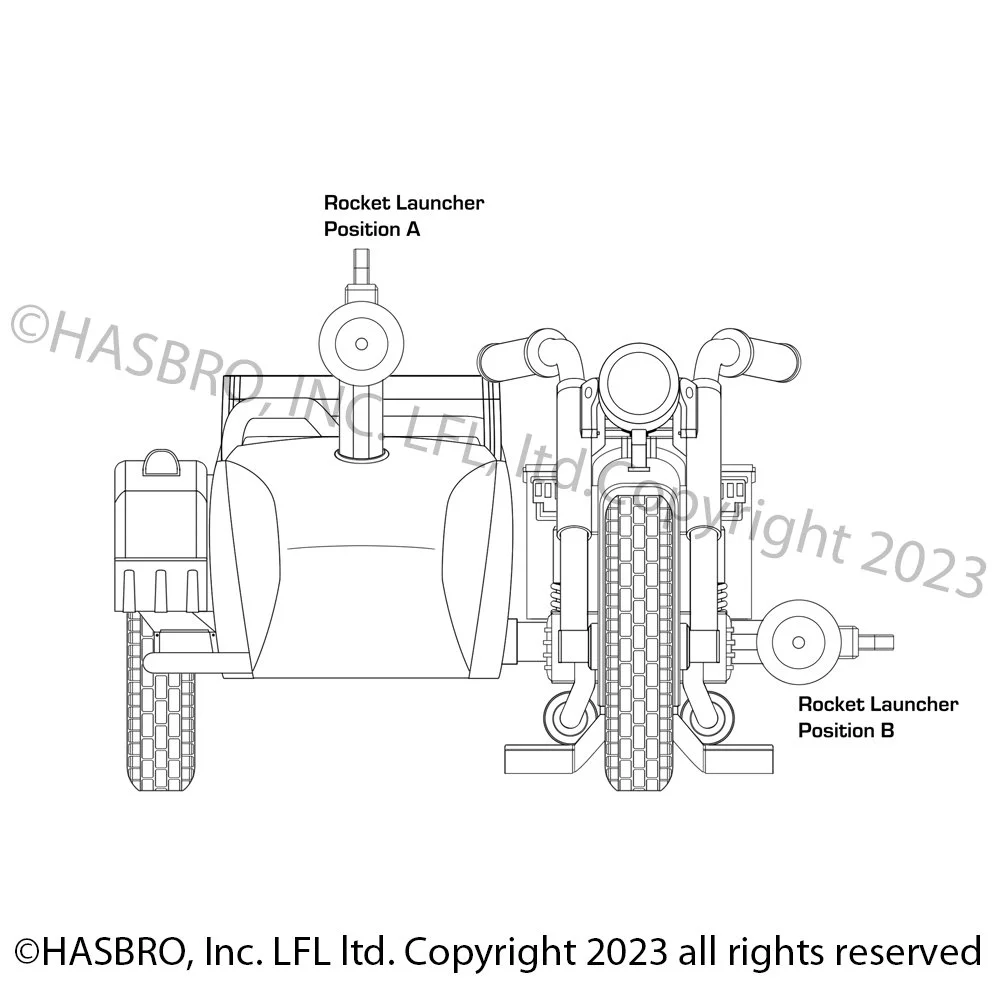 Rocket Launcher
Position A

©HASBRO, INC. LFL ltd. Copyright 2023

Rocket Launcher
Position B

©HASBRO, Inc. LFL ltd. Copyright 2023 all rights reserved