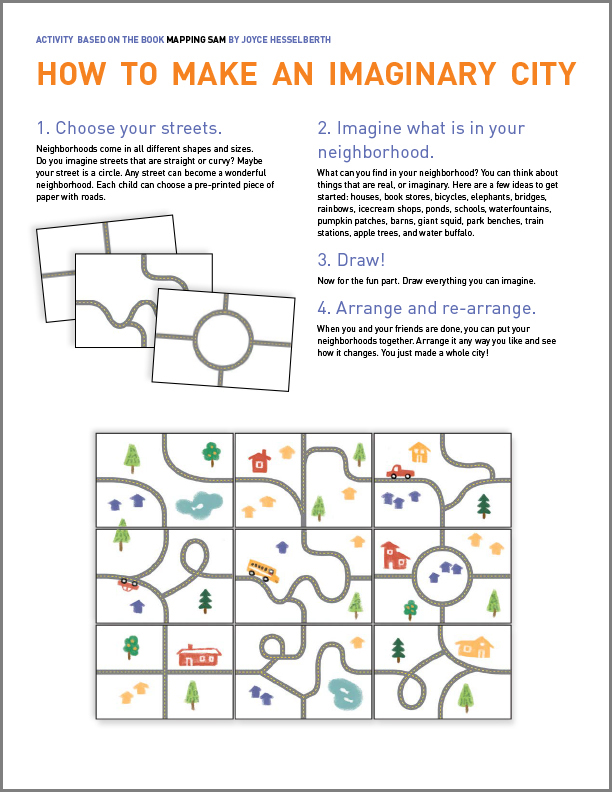 ACTIVITY BASED ON THE BOOK MAPPING SAM BY JOYCE HESSELBERTH

HOW TO MAKE AN IMAGINARY CITY

1. Choose your streets.

Neighborhoods come in all different shapes and sizes. Do you imagine streets that are straight or curvy? Maybe your street is a circle. Any street can become a wonderful neighborhood. Each child can choose a pre-printed piece of paper with roads.

2. Imagine what is in your neighborhood.

What can you find in your neighborhood? You can think about things that are real, or imaginary. Here are a few ideas to get started: houses, book stores, bicycles, elephants, bridges, rainbows, icecream shops, ponds, schools, waterfountains, pumpkin patches, barns, giant squid, park benches, train stations, apple trees, and water buffalo.

3. Draw!

Now for the fun part. Draw everything you can imagine.

4. Arrange and re-arrange.

When you and your friends are done, you can put your neighborhoods together. Arrange it any way you like and see how it changes. You just made a whole city!