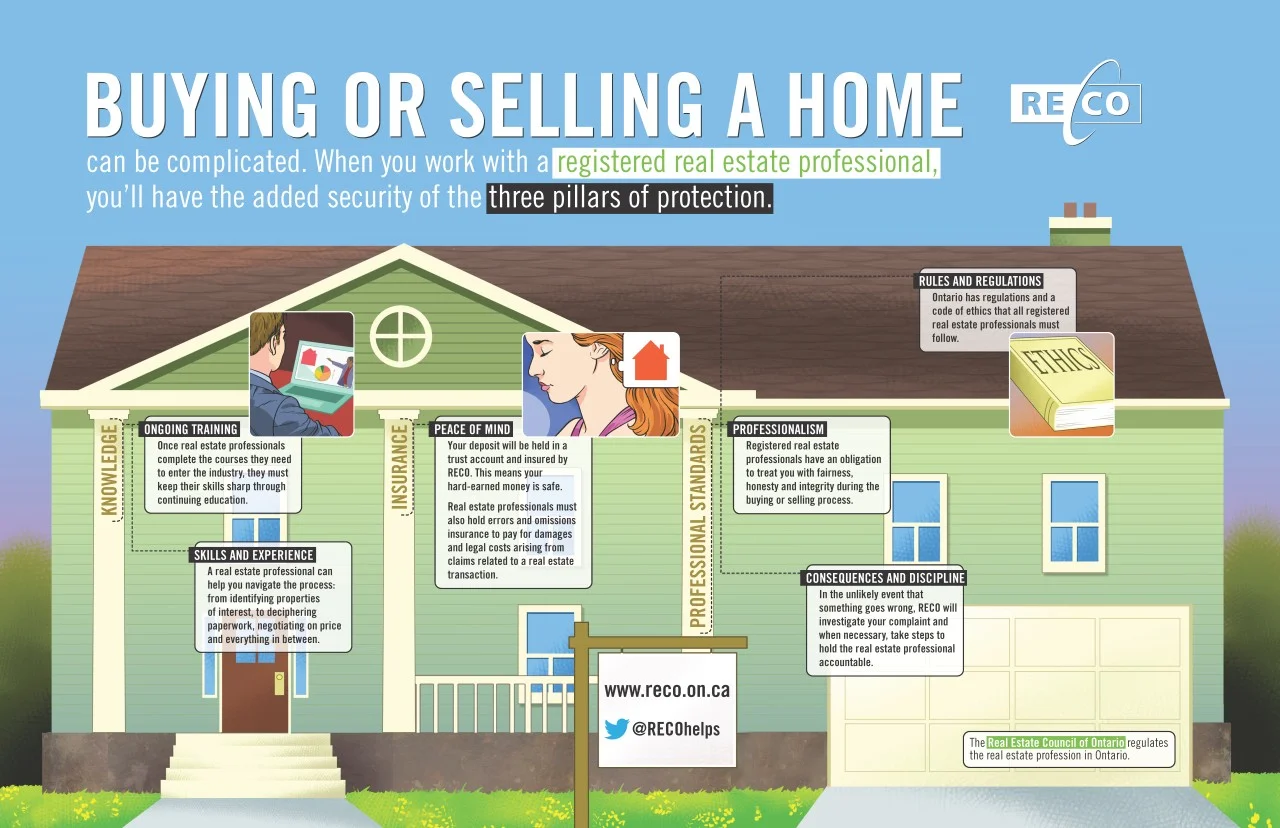 BUYING OR SELLING A HOME

RECO

can be complicated. When you work with a registered real estate professional, you'll have the added security of the three pillars of protection.

KNOWLEDGE

ONGOING TRAINING
Once real estate professionals complete the courses they need to enter the industry, they must keep their skills sharp through continuing education.

SKILLS AND EXPERIENCE
A real estate professional can help you navigate the process: from identifying properties of interest, to deciphering paperwork, negotiating on price and everything in between.

INSURANCE

PEACE OF MIND
Your deposit will be held in a trust account and insured by RECO. This means your hard-earned money is safe.

Real estate professionals must also hold errors and omissions insurance to pay for damages and legal costs arising from claims related to a real estate transaction.

PROFESSIONAL STANDARDS

PROFESSIONALISM
Registered real estate professionals have an obligation to treat you with fairness, honesty and integrity during the buying or selling process.

RULES AND REGULATIONS
Ontario has regulations and a code of ethics that all registered real estate professionals must follow.

ETHICS

CONSEQUENCES AND DISCIPLINE
In the unlikely event that something goes wrong, RECO will investigate your complaint and when necessary, take steps to hold the real estate professional accountable.

www.reco.on.ca

@RECOhelps

The Real Estate Council of Ontario regulates the real estate profession in Ontario.