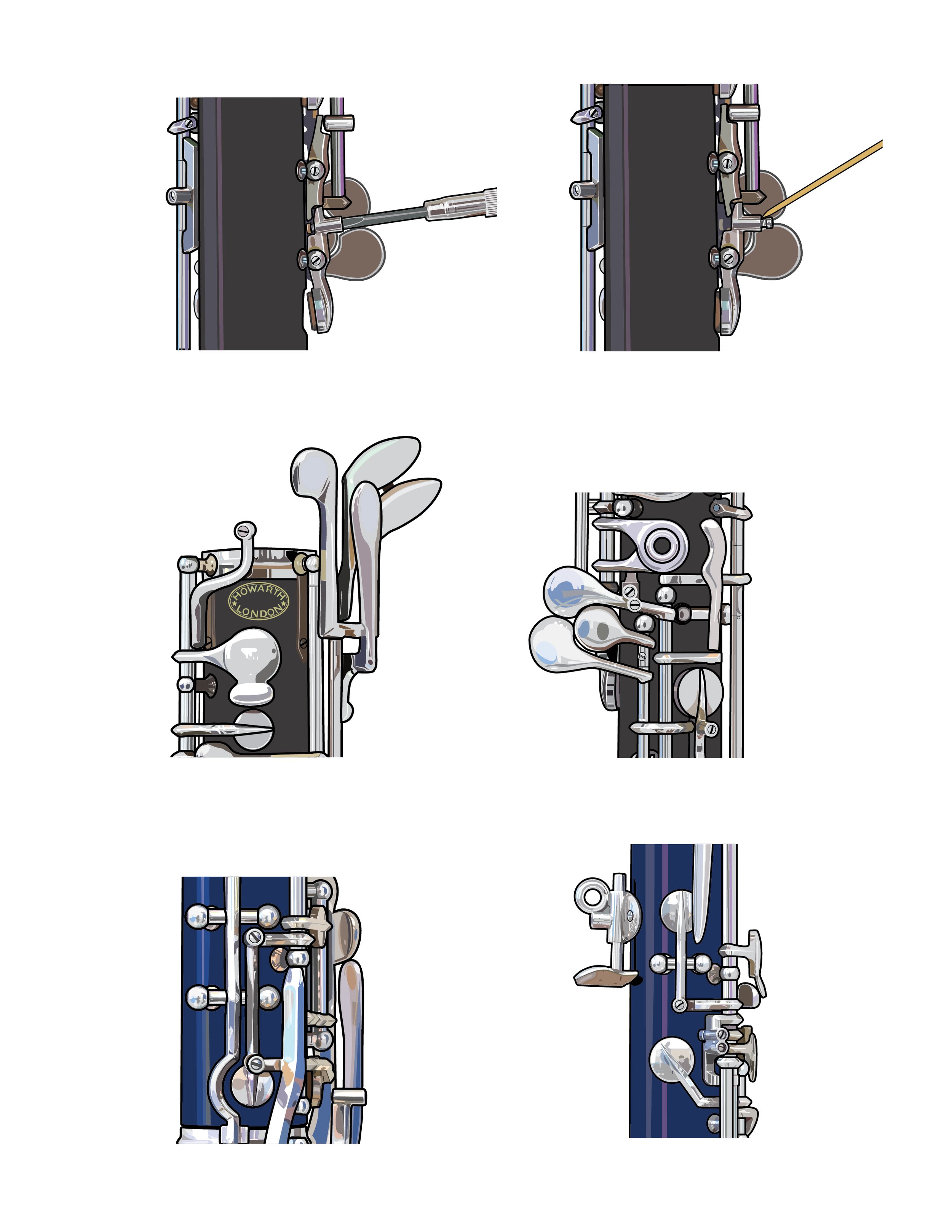 HOWARTH
LONDON