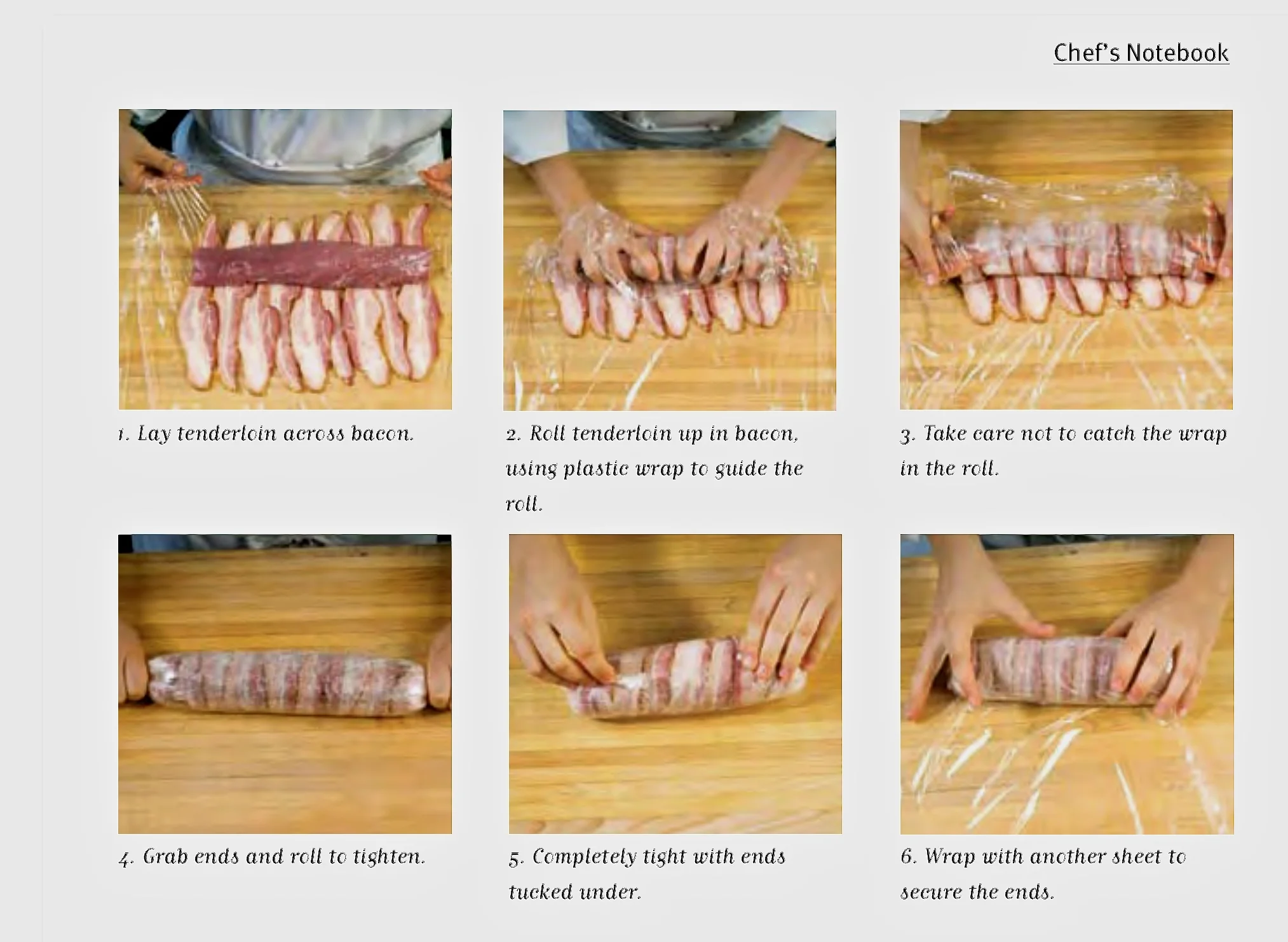 Chef's Notebook

1. Lay tenderloin across bacon.

2. Roll tenderloin up in bacon, using plastic wrap to guide the roll.

3. Take care not to catch the wrap in the roll.

4. Grab ends and roll to tighten.

5. Completely tight with ends tucked under.

6. Wrap with another sheet to secure the ends.