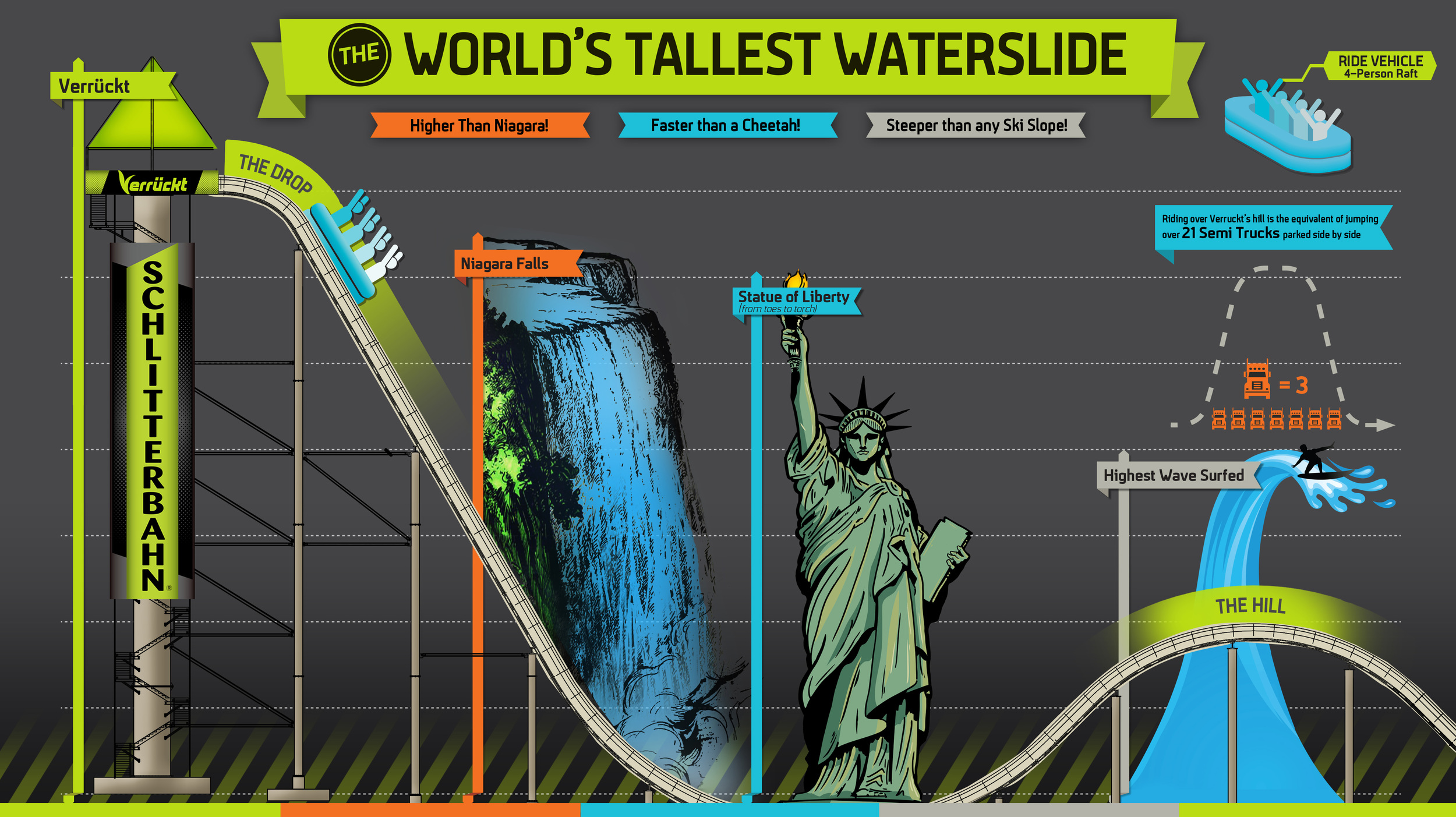 THE WORLD'S TALLEST WATERSLIDE

Higher Than Niagara!

Faster than a Cheetah!

Steeper than any Ski Slope!

RIDE VEHICLE
4-Person Raft

Verrückt

Verrückt

SCHLITTERBAHN

THE DROP

Niagara Falls

Statue of Liberty
(from toes to torch)

Riding over Verruckt's hill is the equivalent of jumping over 21 Semi Trucks parked side by side

= 3

Highest Wave Surfed

THE HILL