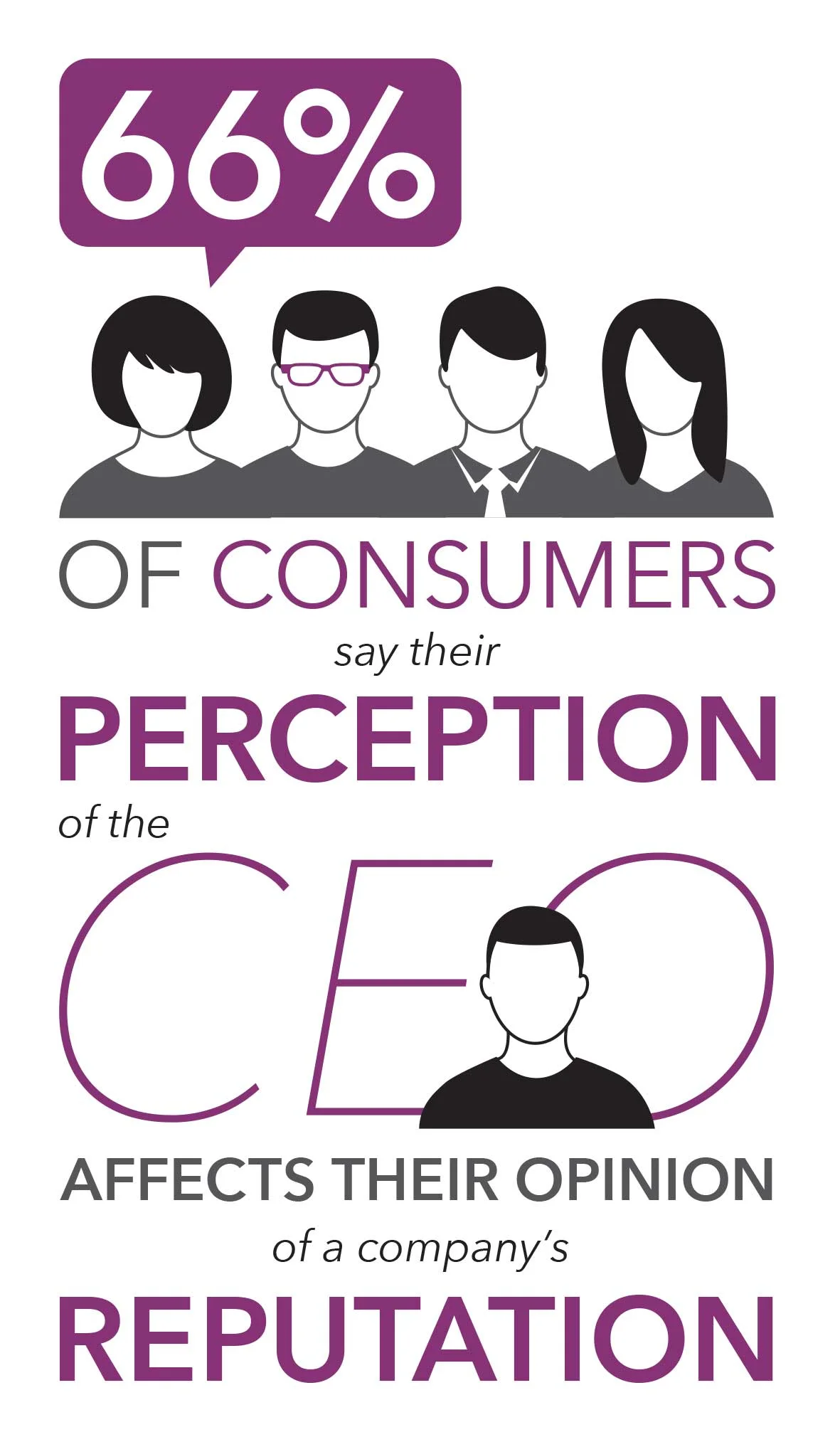 66%

OF CONSUMERS

say their

PERCEPTION

of the

CEO

AFFECTS THEIR OPINION

of a company's

REPUTATION