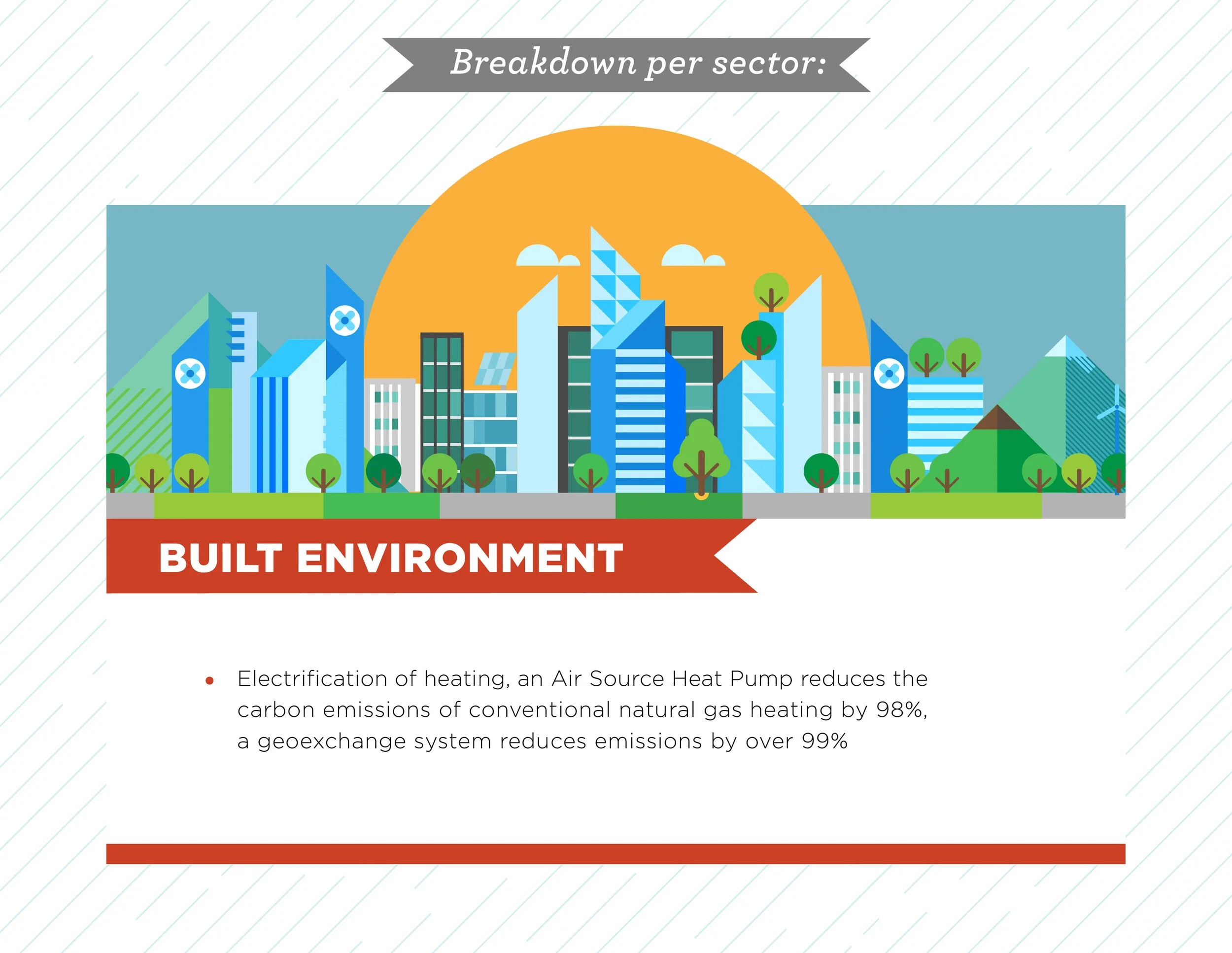 Breakdown per sector:

BUILT ENVIRONMENT

• Electrification of heating, an Air Source Heat Pump reduces the carbon emissions of conventional natural gas heating by 98%, a geoexchange system reduces emissions by over 99%