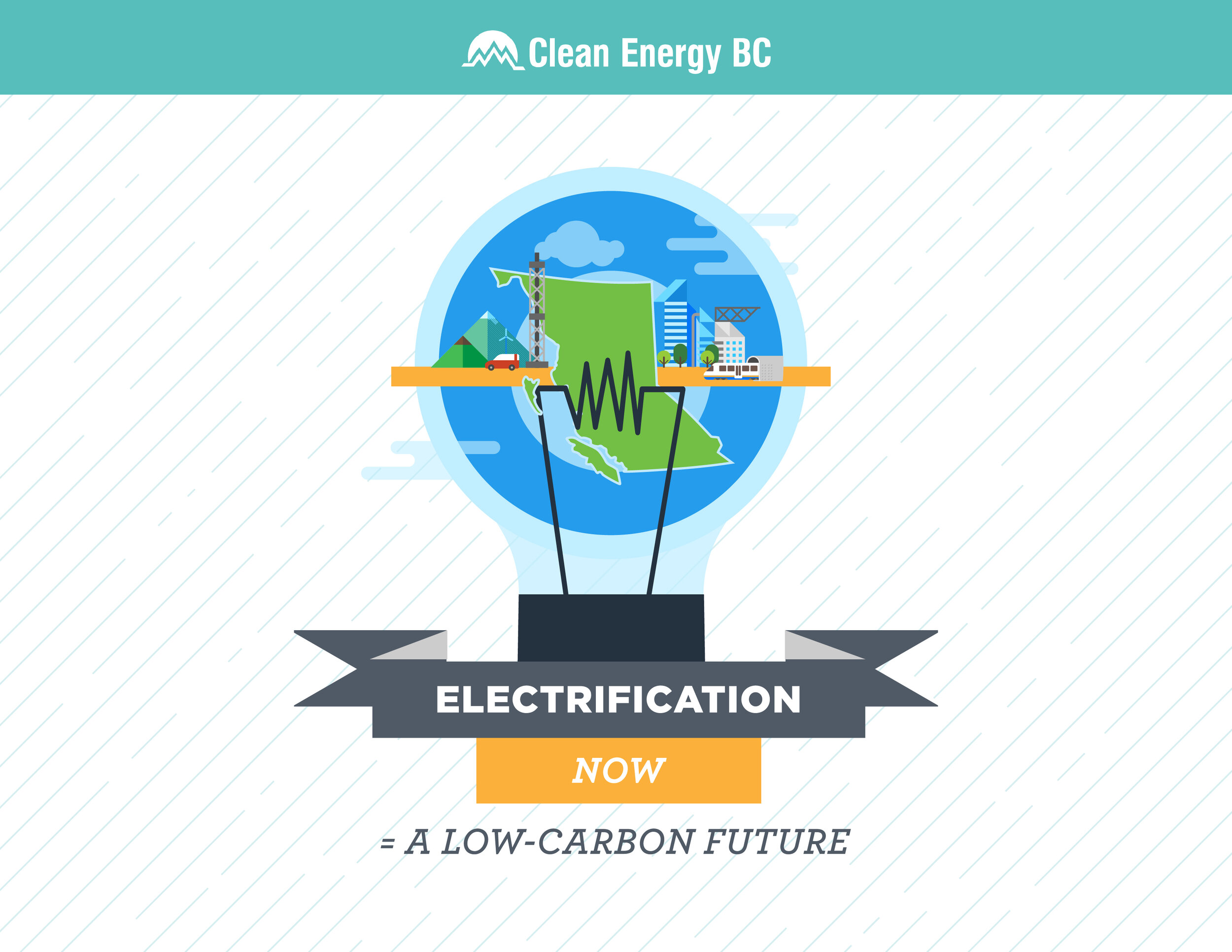 Clean Energy BC

ELECTRIFICATION

NOW

= A LOW-CARBON FUTURE