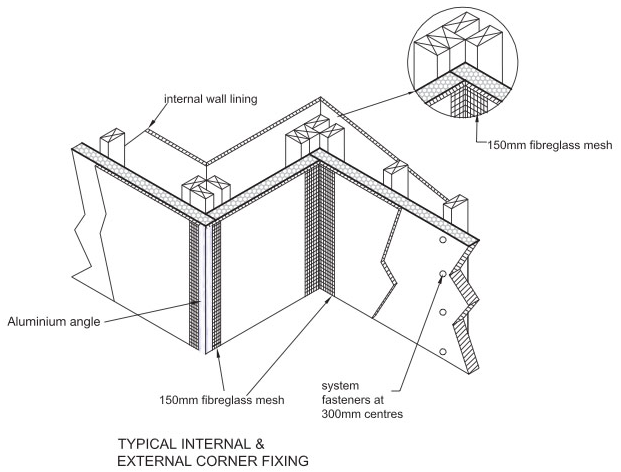 internal wall lining

150mm fibreglass mesh

Aluminium angle

150mm fibreglass mesh

system fasteners at 300mm centres

TYPICAL INTERNAL & EXTERNAL CORNER FIXING