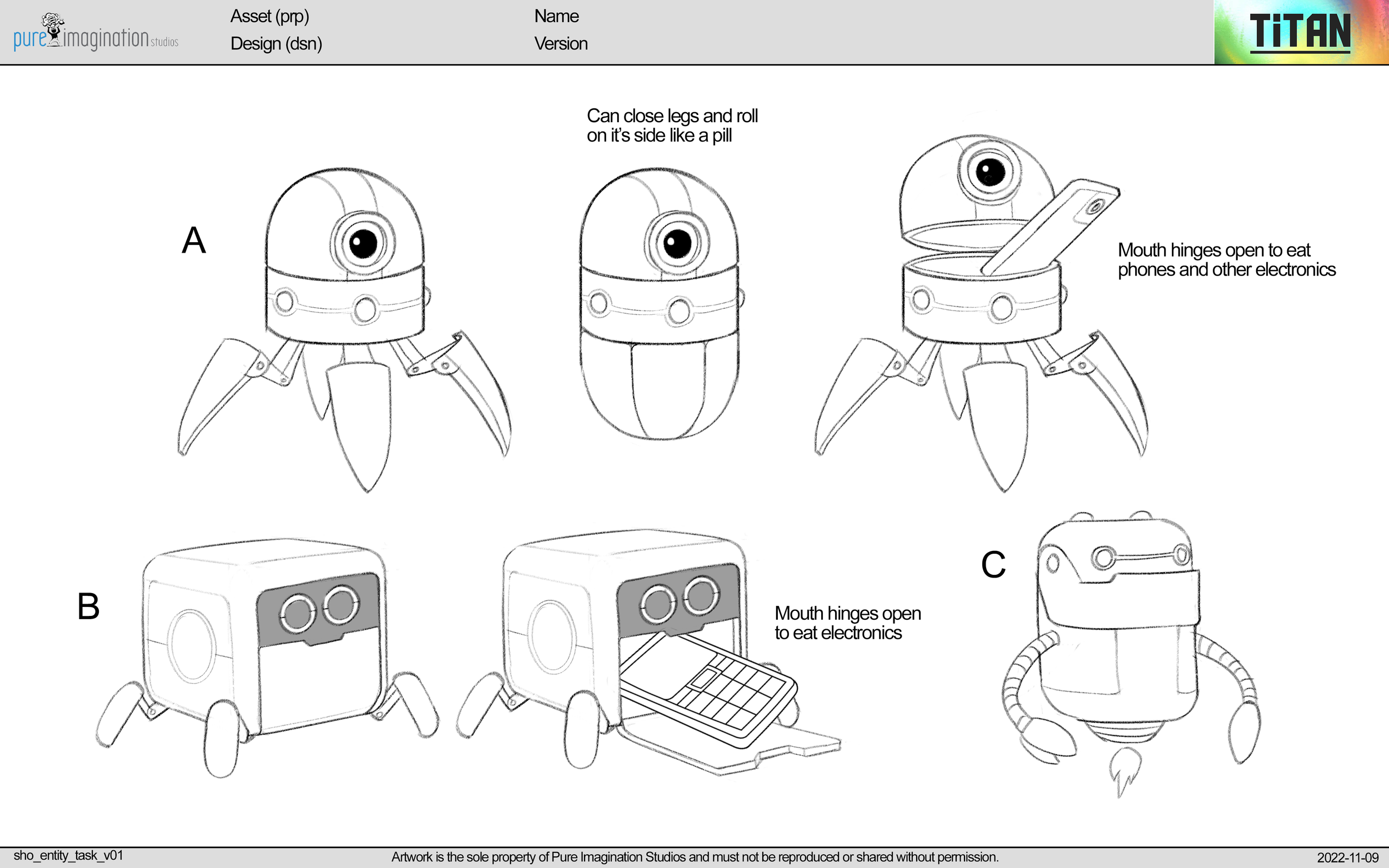 pure imagination studios

Asset (prp)
Design (dsn)

Name
Version

TiTAN

A

Can close legs and roll on it's side like a pill

Mouth hinges open to eat phones and other electronics

B

Mouth hinges open to eat electronics

C

sho_entity_task_v01

Artwork is the sole property of Pure Imagination Studios and must not be reproduced or shared without permission.

2022-11-09