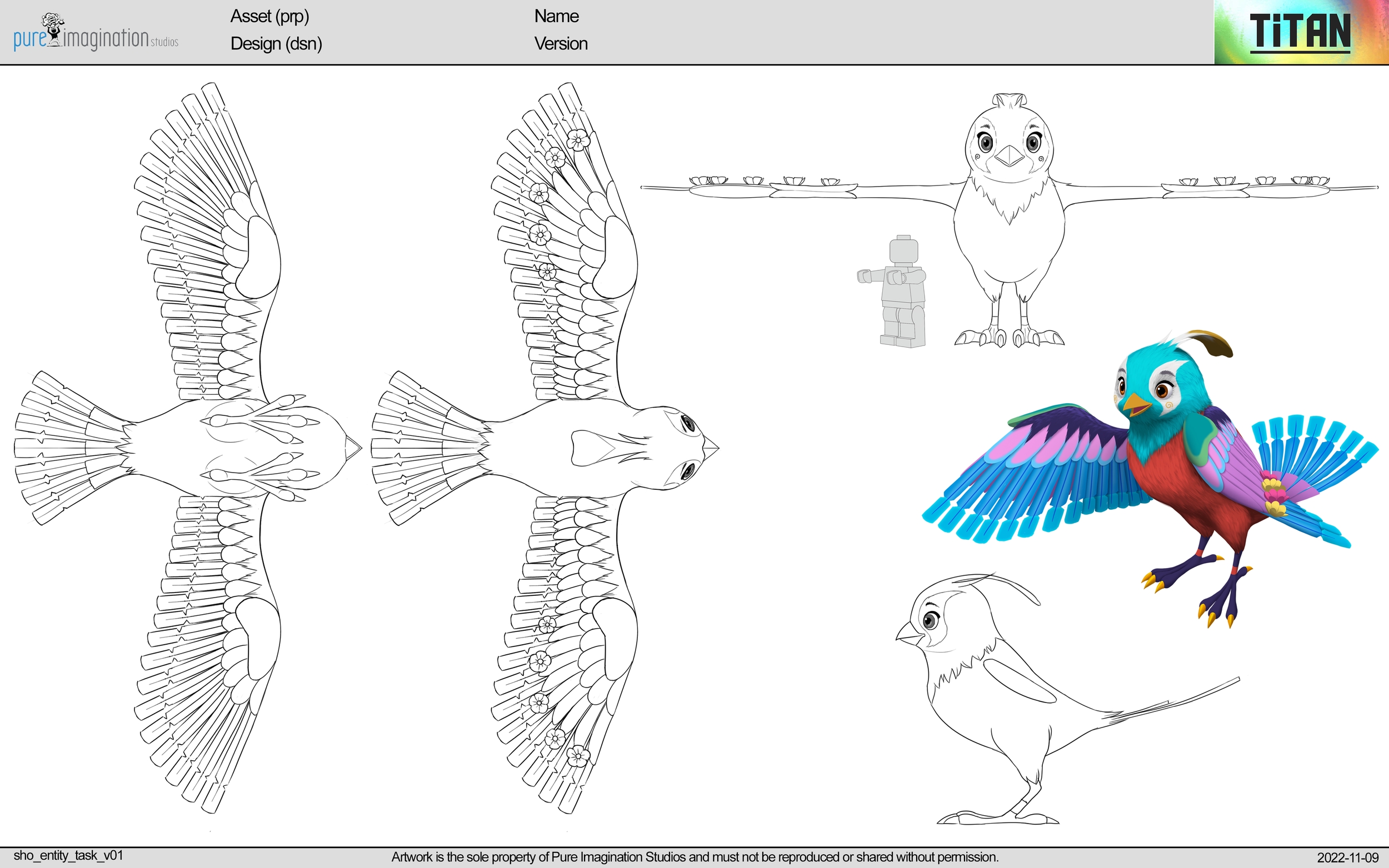 pure imagination studios

Asset (prp)
Design (dsn)

Name
Version

TiTAN

sho_entity_task_v01

Artwork is the sole property of Pure Imagination Studios and must not be reproduced or shared without permission.

2022-11-09