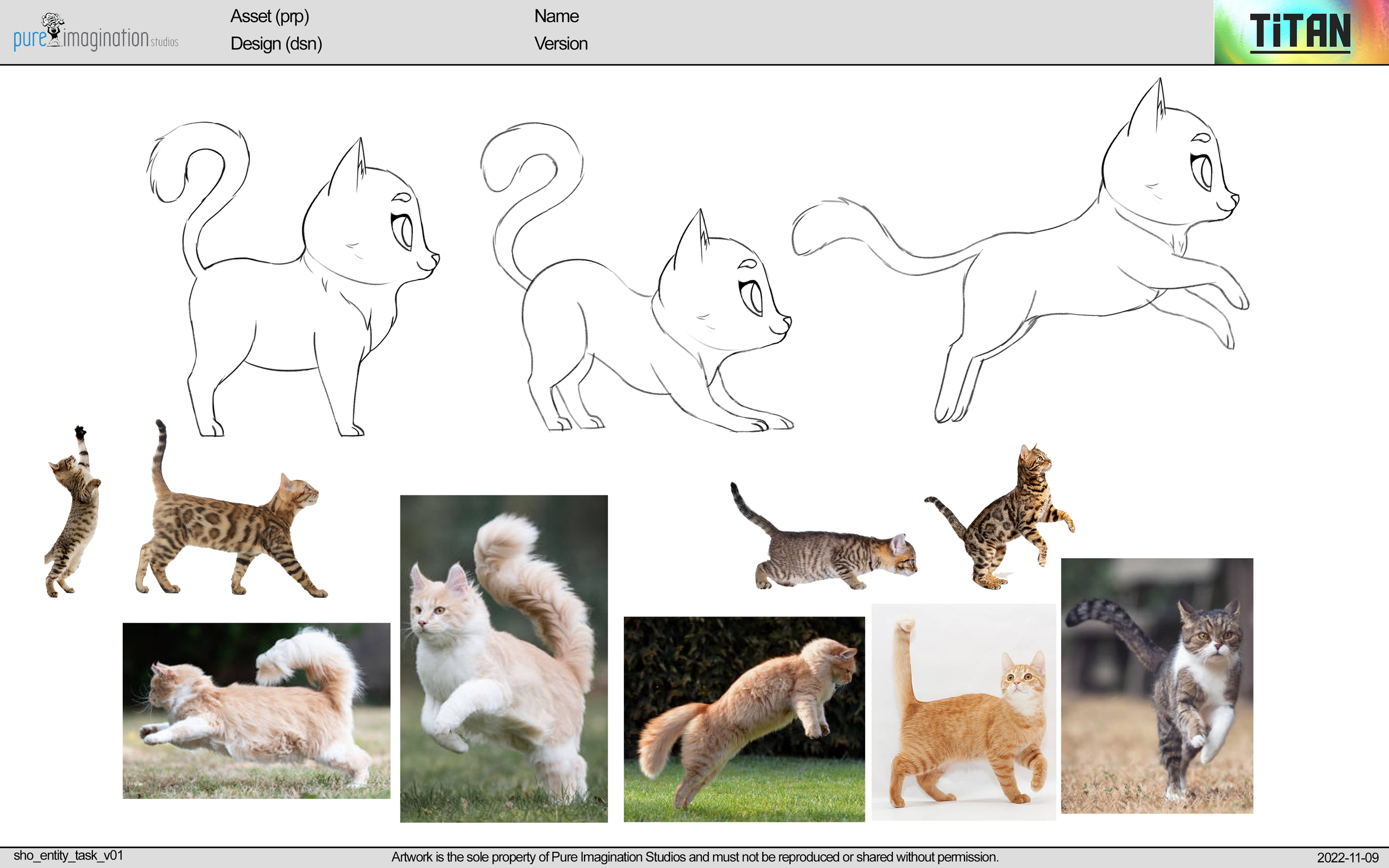 pure imagination studios

Asset (prp)
Design (dsn)

Name
Version

TiTAN

sho_entity_task_v01

Artwork is the sole property of Pure Imagination Studios and must not be reproduced or shared without permission.

2022-11-09