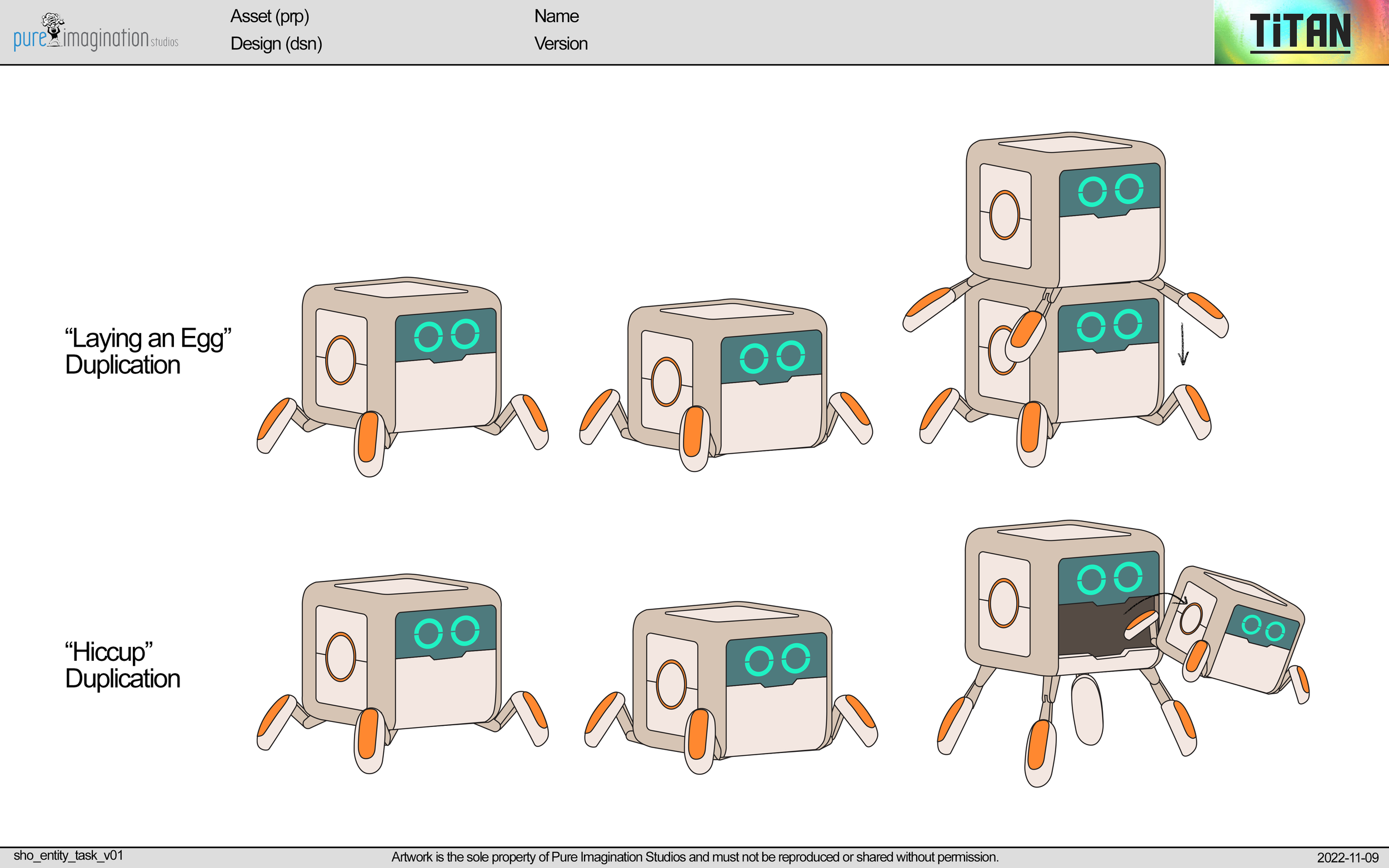 pure imagination studios

Asset (prp)
Design (dsn)

Name
Version

TiTAN

“Laying an Egg” Duplication

“Hiccup” Duplication

sho_entity_task_v01

Artwork is the sole property of Pure Imagination Studios and must not be reproduced or shared without permission.

2022-11-09