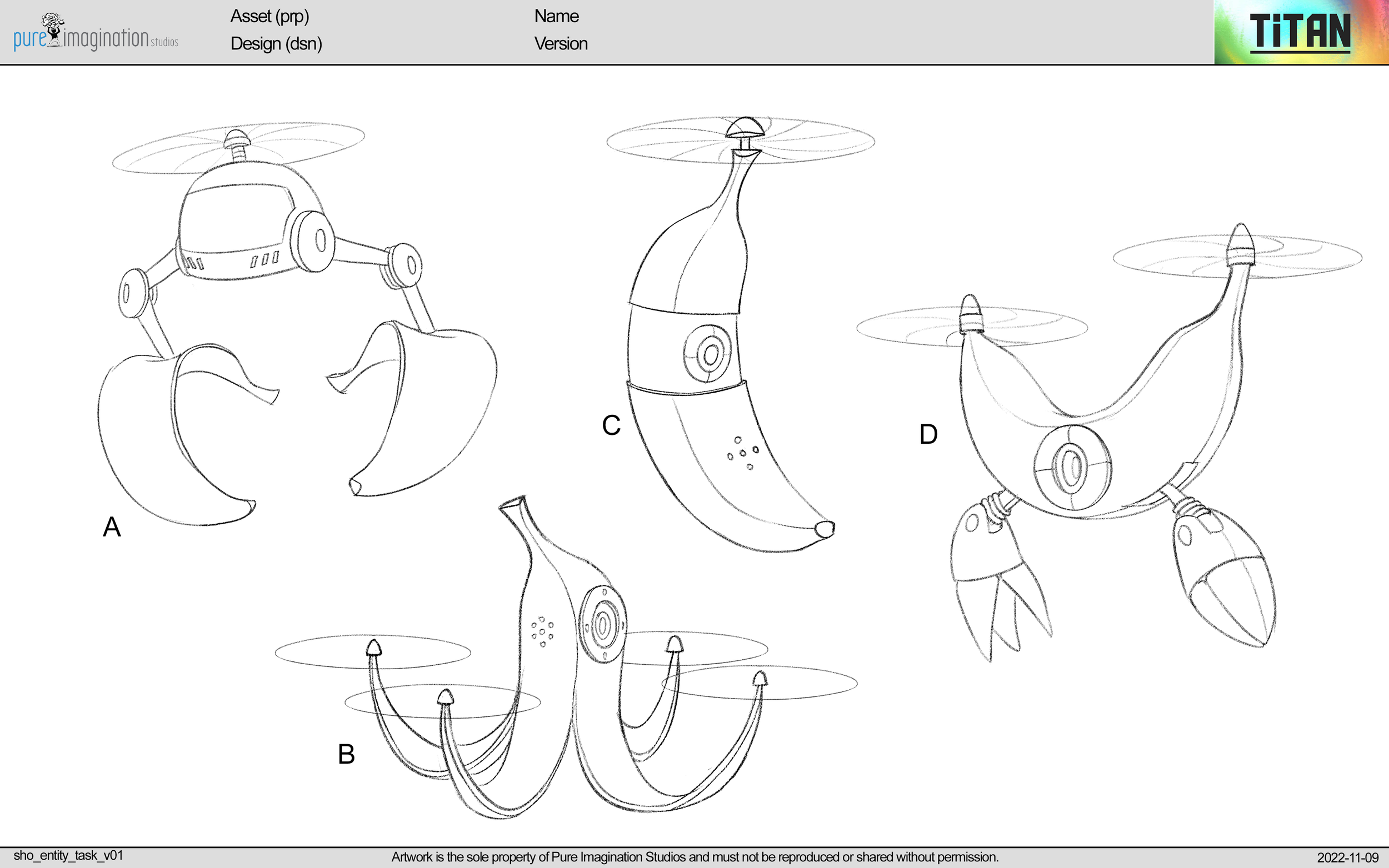 pure imagination studios

Asset (prp)
Design (dsn)

Name
Version

TiTAN

A

C

D

B

sho_entity_task_v01

Artwork is the sole property of Pure Imagination Studios and must not be reproduced or shared without permission.

2022-11-09