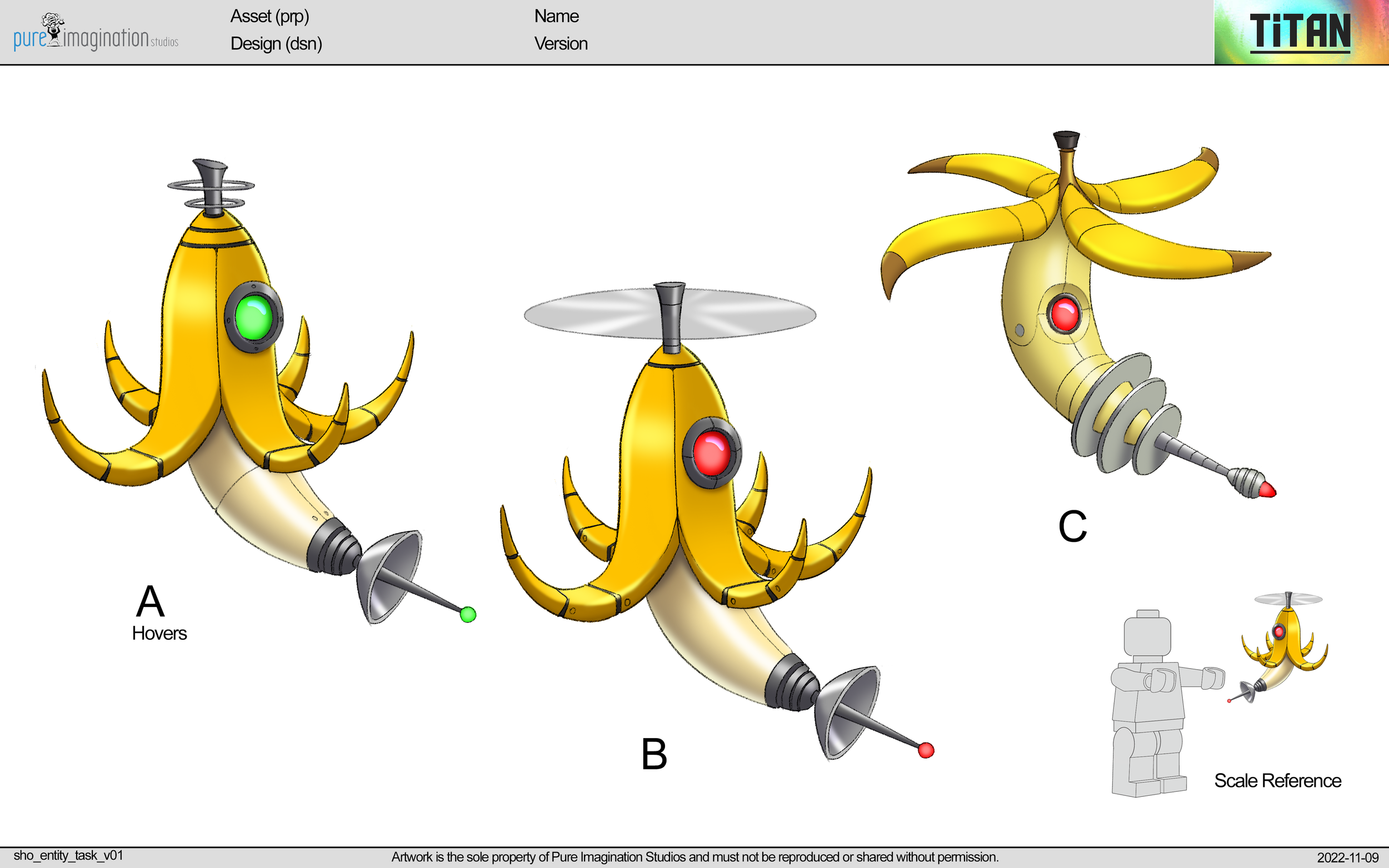 pure imagination studios

Asset (prp)
Design (dsn)

Name
Version

TiTAN

A
Hovers

B

C

Scale Reference

sho_entity_task_v01

Artwork is the sole property of Pure Imagination Studios and must not be reproduced or shared without permission.

2022-11-09