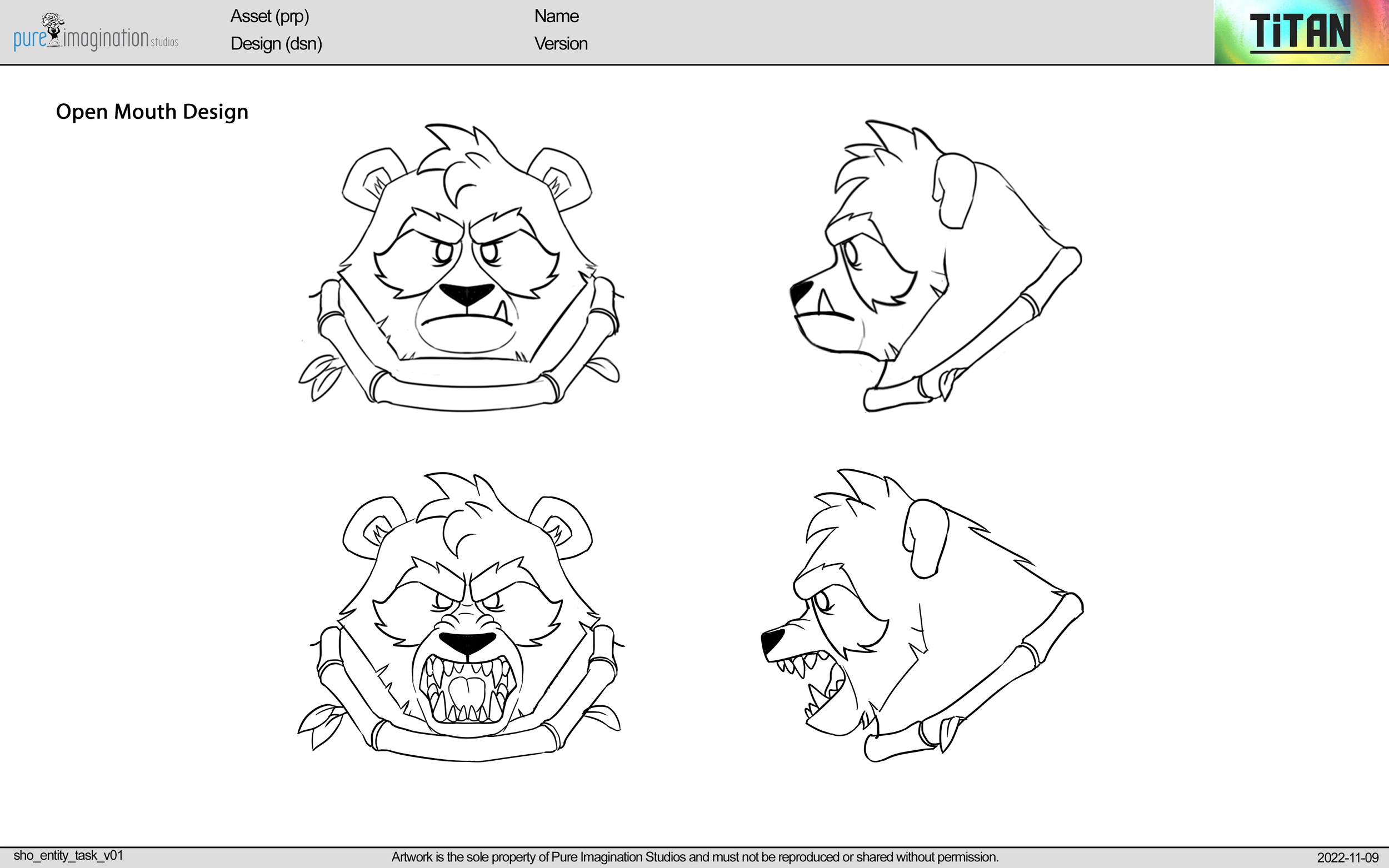 pure imagination studios

Asset (prp)
Design (dsn)

Name
Version

TiTAN

Open Mouth Design

sho_entity_task_v01

Artwork is the sole property of Pure Imagination Studios and must not be reproduced or shared without permission.

2022-11-09