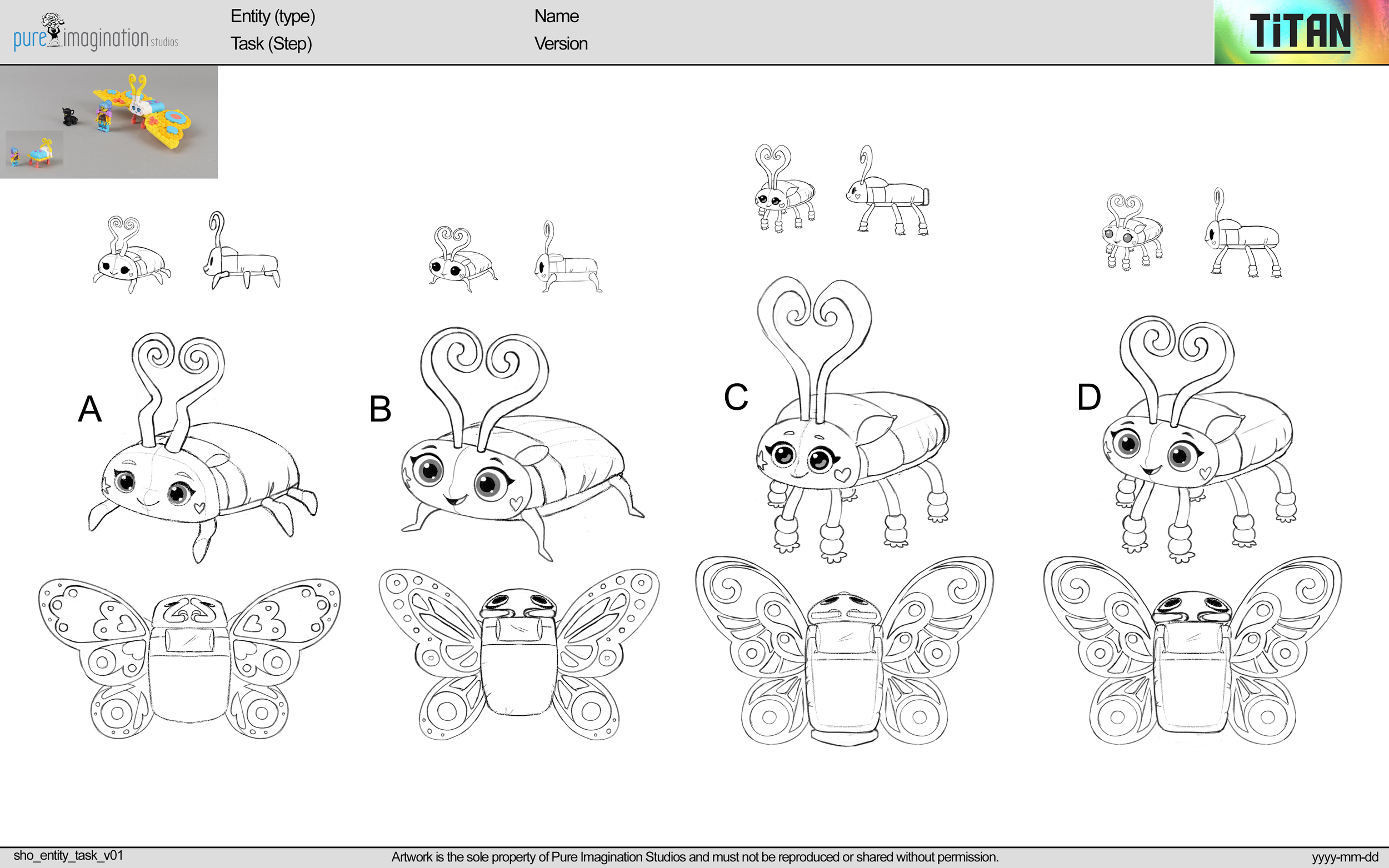 pure imagination studios

Entity (type)
Task (Step)

Name
Version

TiTAN

A

B

C

D

sho_entity_task_v01

Artwork is the sole property of Pure Imagination Studios and must not be reproduced or shared without permission.

yyyy-mm-dd