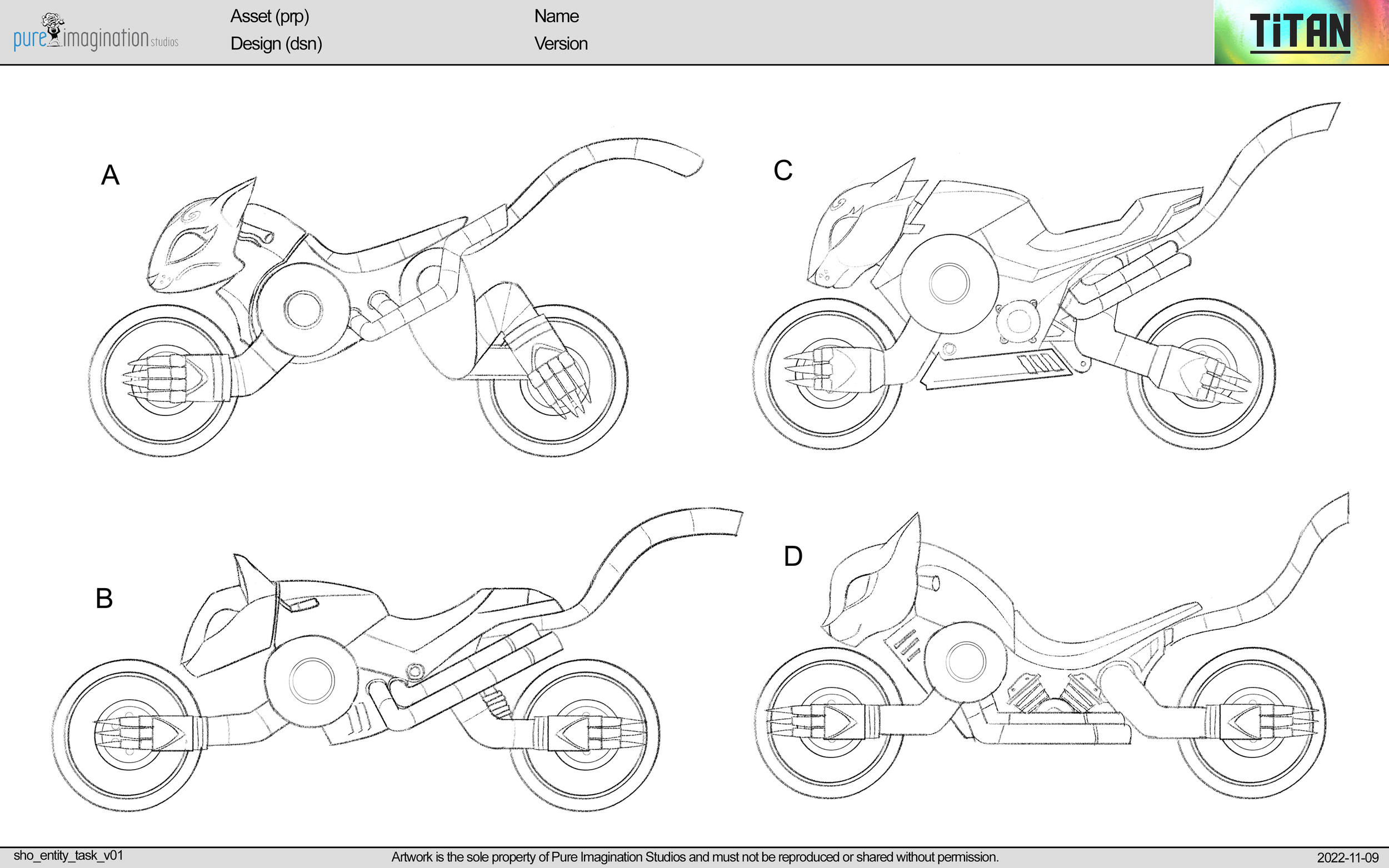 pure imagination studios

Asset (prp)
Design (dsn)

Name
Version

TiTAN

A

C

B

D

sho_entity_task_v01

Artwork is the sole property of Pure Imagination Studios and must not be reproduced or shared without permission.

2022-11-09