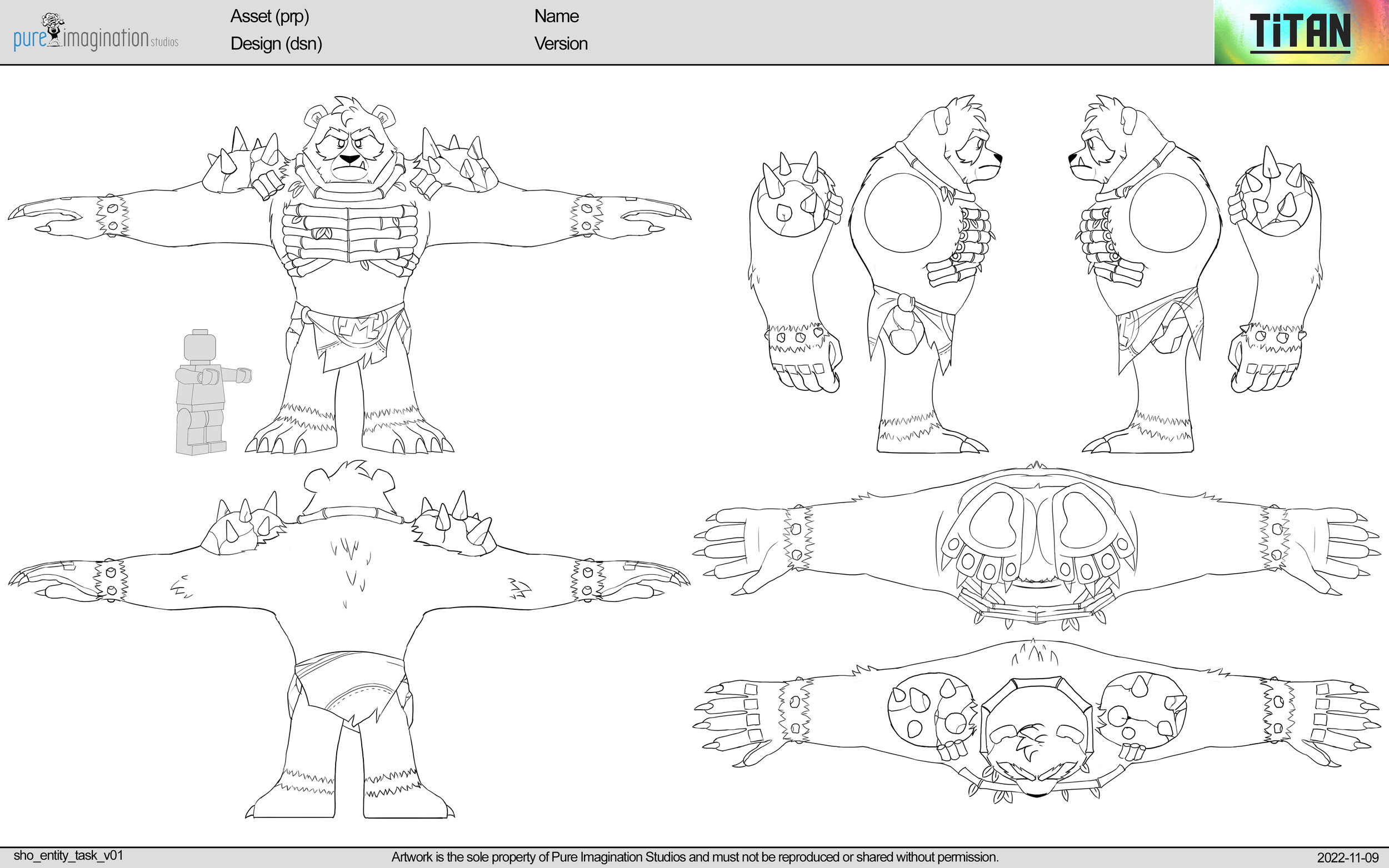 pure imagination studios

Asset (prp)
Design (dsn)

Name
Version

TiTAN

sho_entity_task_v01

Artwork is the sole property of Pure Imagination Studios and must not be reproduced or shared without permission.

2022-11-09