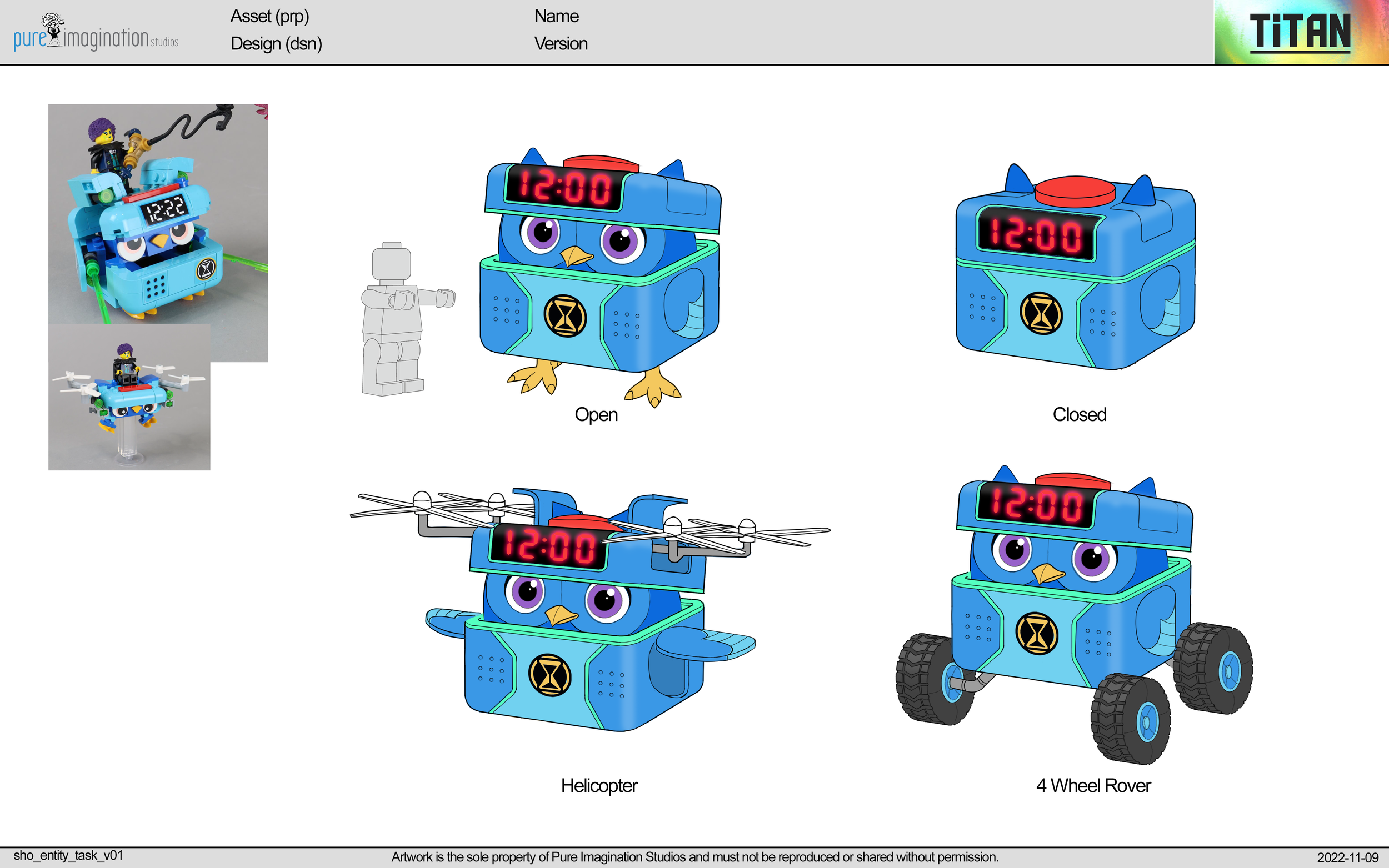 pure imagination studios

Asset (prp)
Design (dsn)

Name
Version

TiTAN

12:22

12:00

Open

12:00

Closed

12:00

Helicopter

12:00

4 Wheel Rover

sho_entity_task_v01

Artwork is the sole property of Pure Imagination Studios and must not be reproduced or shared without permission.

2022-11-09