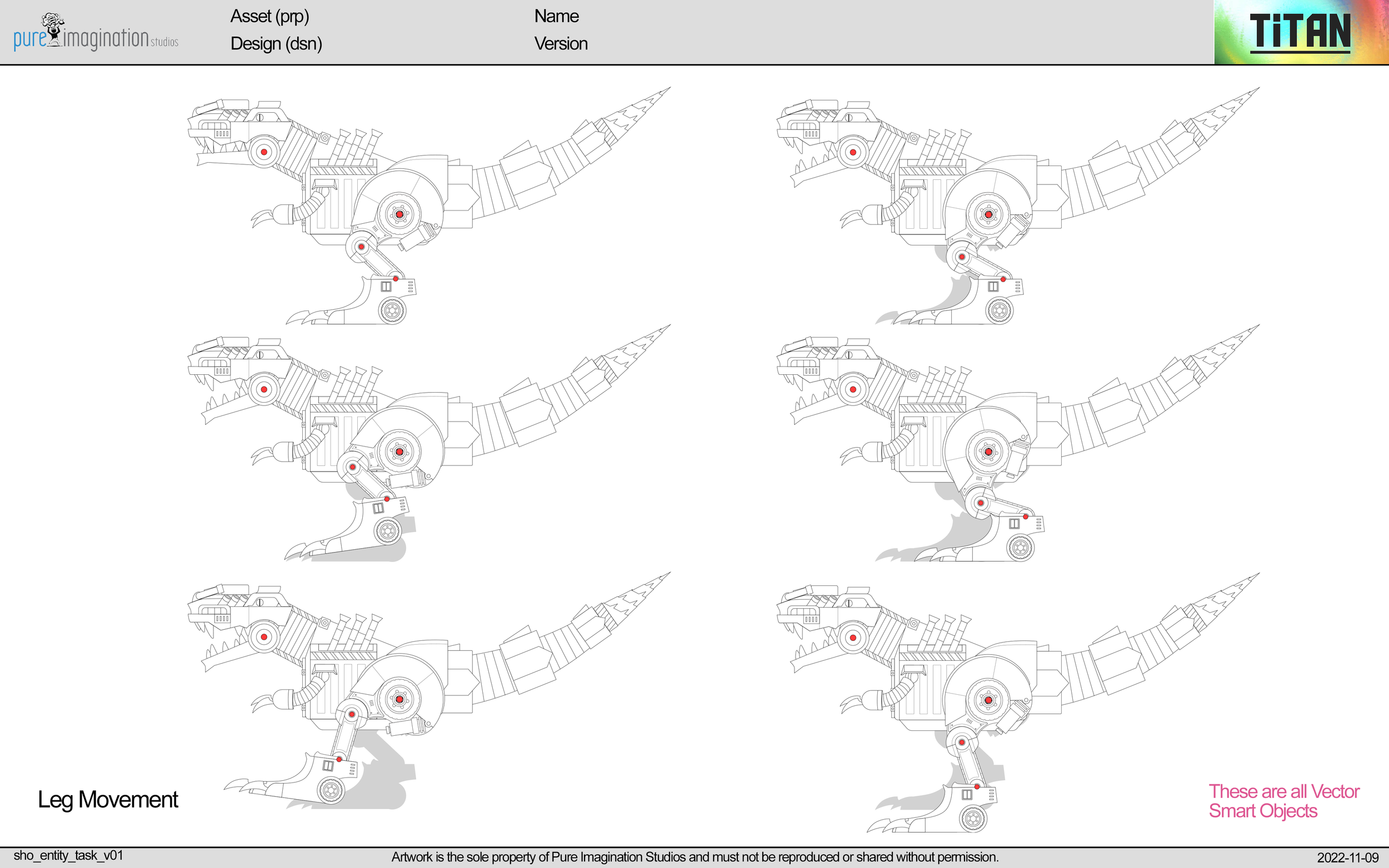 pure imagination studios

Asset (prp)
Design (dsn)

Name
Version

TiTAN

Leg Movement

These are all Vector Smart Objects

sho_entity_task_v01

Artwork is the sole property of Pure Imagination Studios and must not be reproduced or shared without permission.

2022-11-09