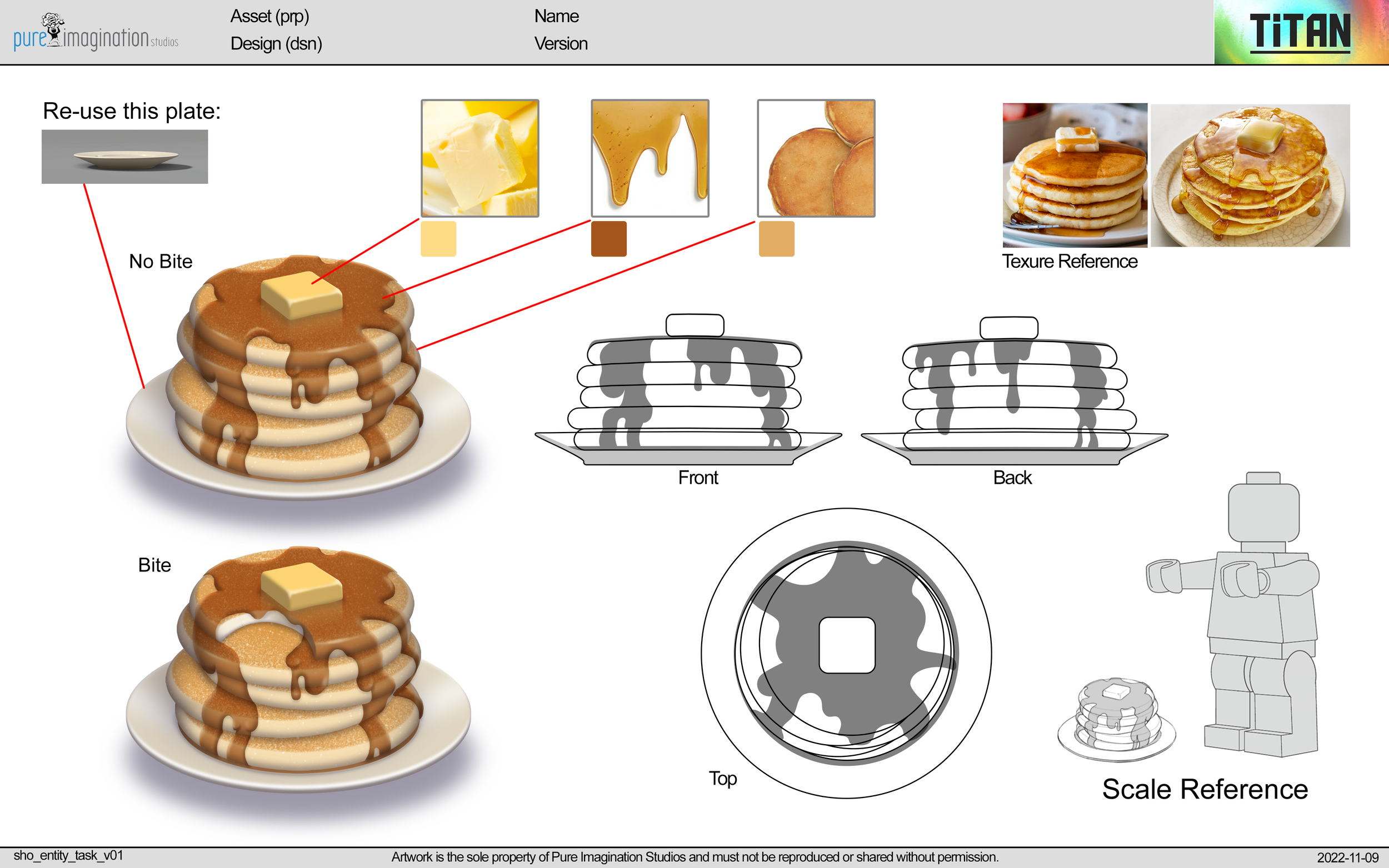 pure imagination studios

Asset (prp)
Design (dsn)

Name
Version

TiTAN

Re-use this plate:

No Bite

Texure Reference

Front

Back

Bite

Top

Scale Reference

sho_entity_task_v01

Artwork is the sole property of Pure Imagination Studios and must not be reproduced or shared without permission.

2022-11-09