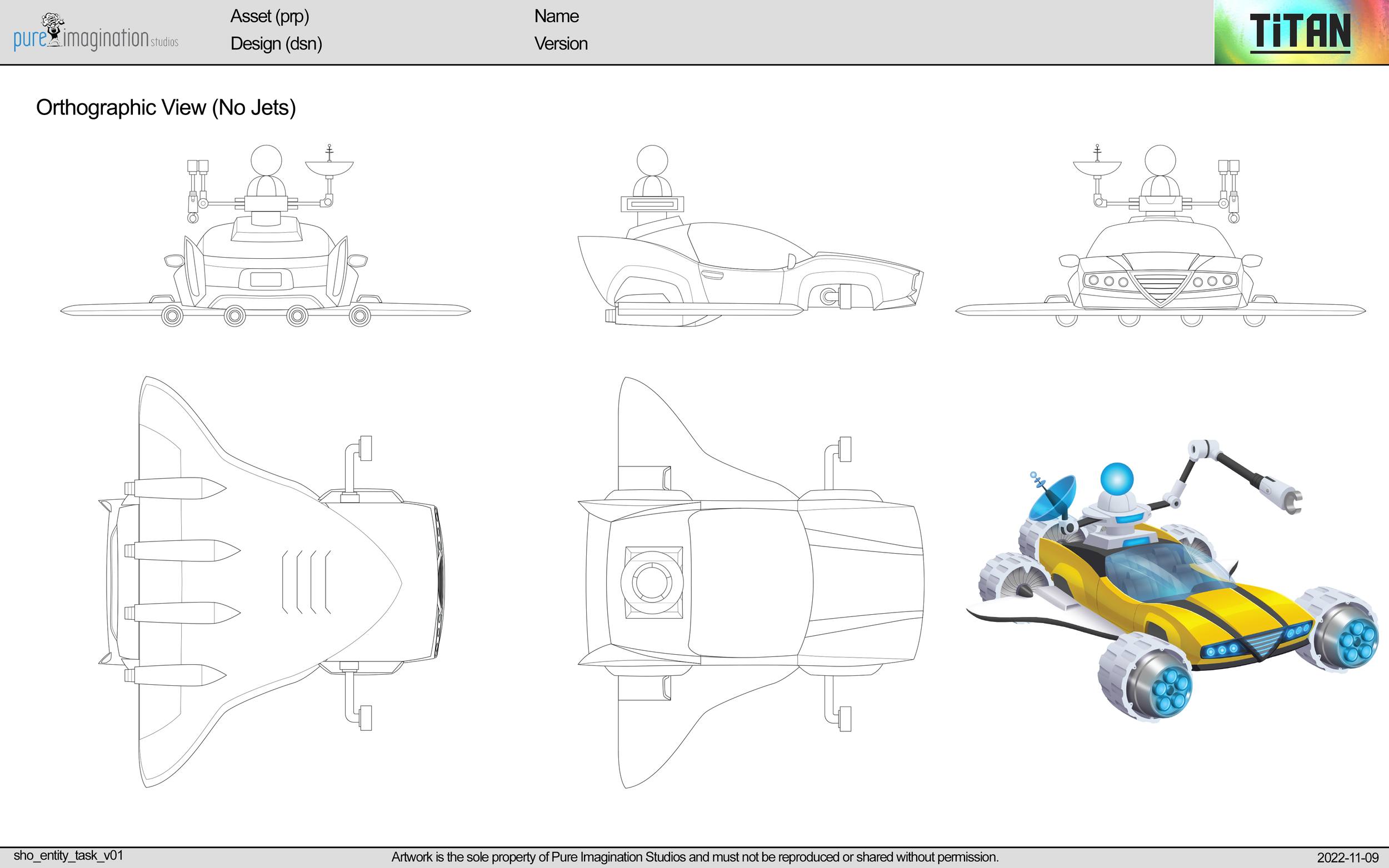 pure imagination studios

Asset (prp)
Design (dsn)

Name
Version

TiTAN

Orthographic View (No Jets)

sho_entity_task_v01

Artwork is the sole property of Pure Imagination Studios and must not be reproduced or shared without permission.

2022-11-09