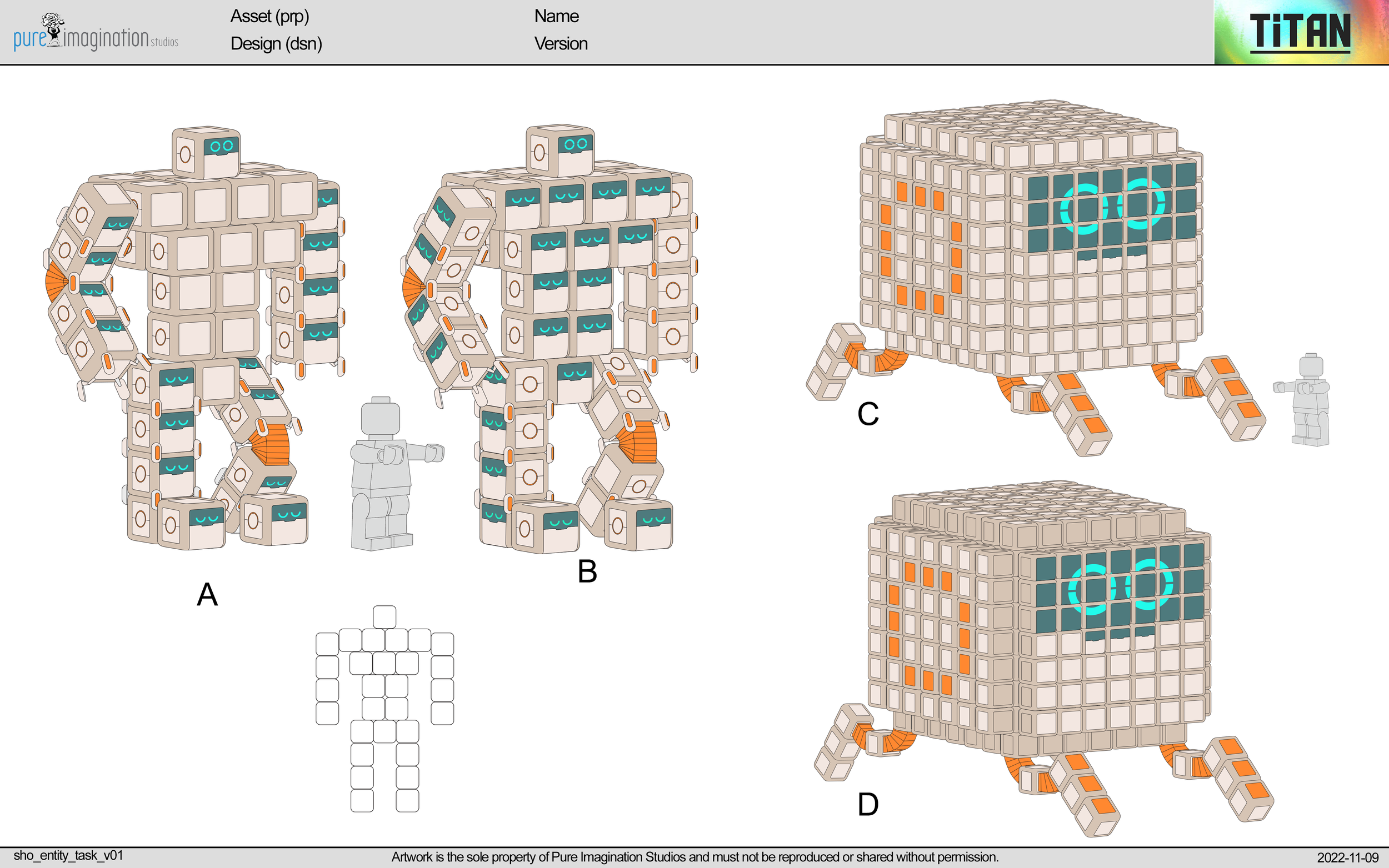 pure imagination studios

Asset (prp)
Design (dsn)

Name
Version

TiTAN

A

B

C

D

sho_entity_task_v01

Artwork is the sole property of Pure Imagination Studios and must not be reproduced or shared without permission.

2022-11-09