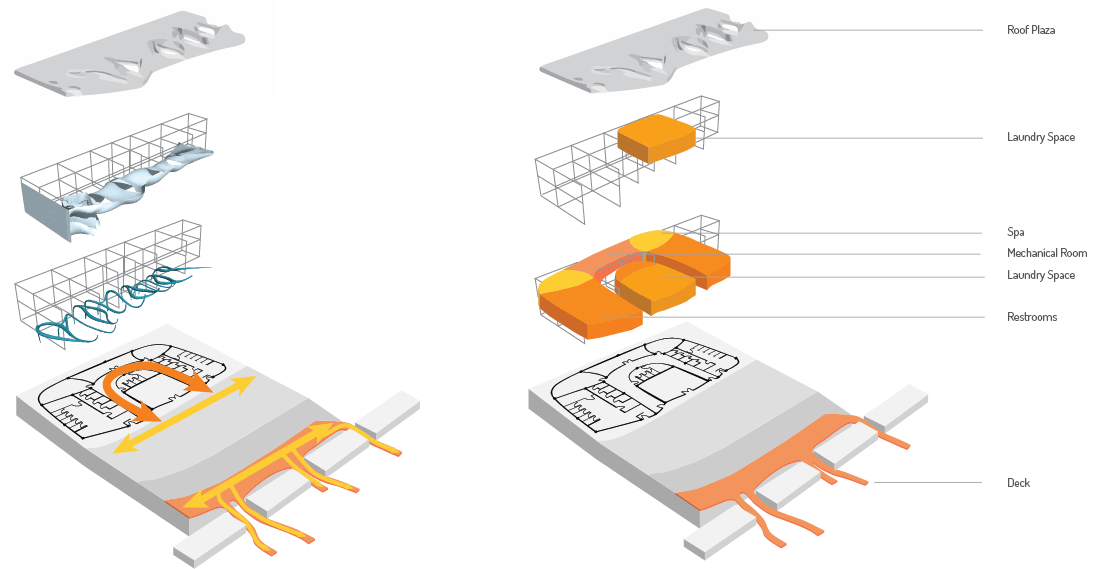 Roof Plaza

Laundry Space

Spa

Mechanical Room

Laundry Space

Restrooms

Deck