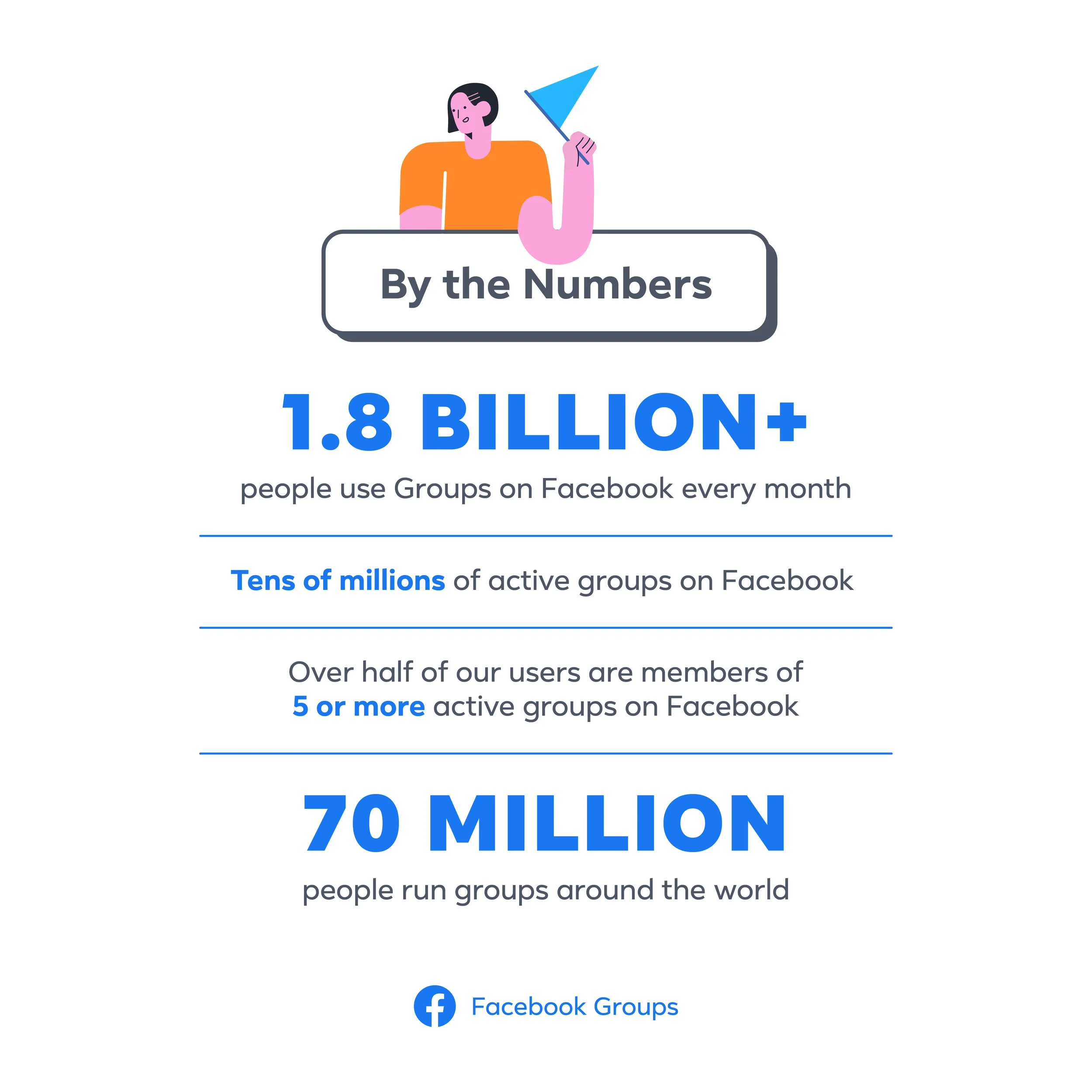 By the Numbers

1.8 BILLION+

people use Groups on Facebook every month

Tens of millions of active groups on Facebook

Over half of our users are members of 5 or more active groups on Facebook

70 MILLION

people run groups around the world

Facebook Groups