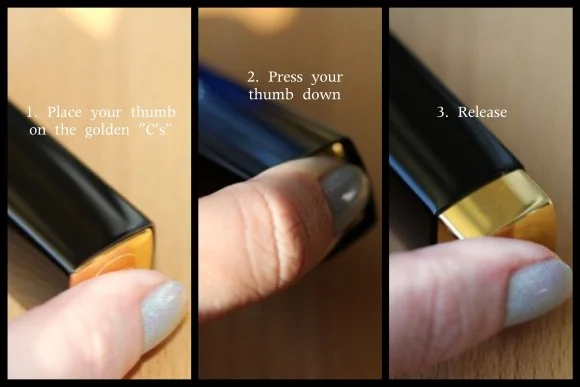 1. Place your thumb on the golden "C's"

2. Press your thumb down

3. Release