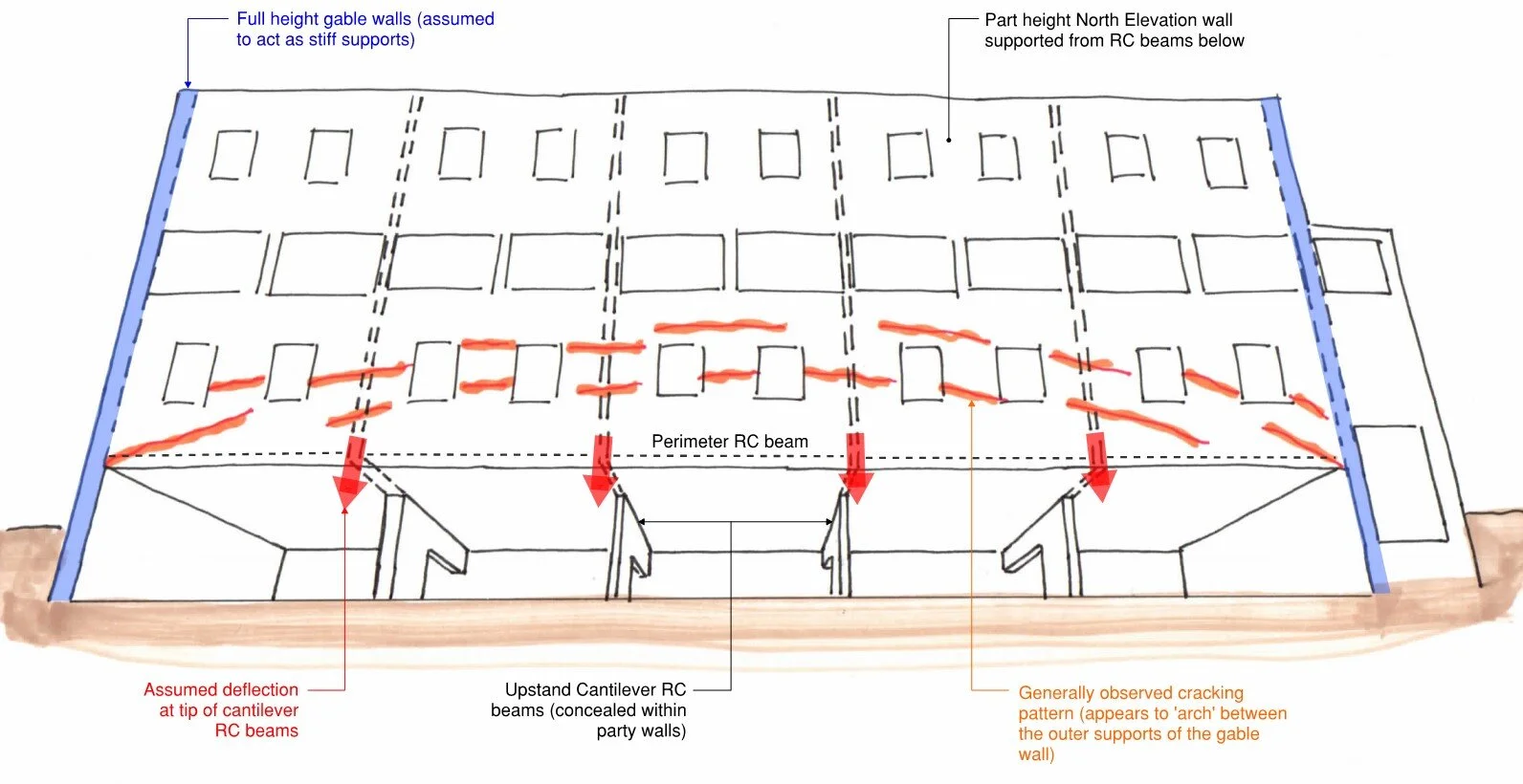 Full height gable walls (assumed to act as stiff supports)

Part height North Elevation wall supported from RC beams below

Perimeter RC beam

Assumed deflection at tip of cantilever RC beams

Upstand Cantilever RC beams (concealed within party walls)

Generally observed cracking pattern (appears to 'arch' between the outer supports of the gable wall)