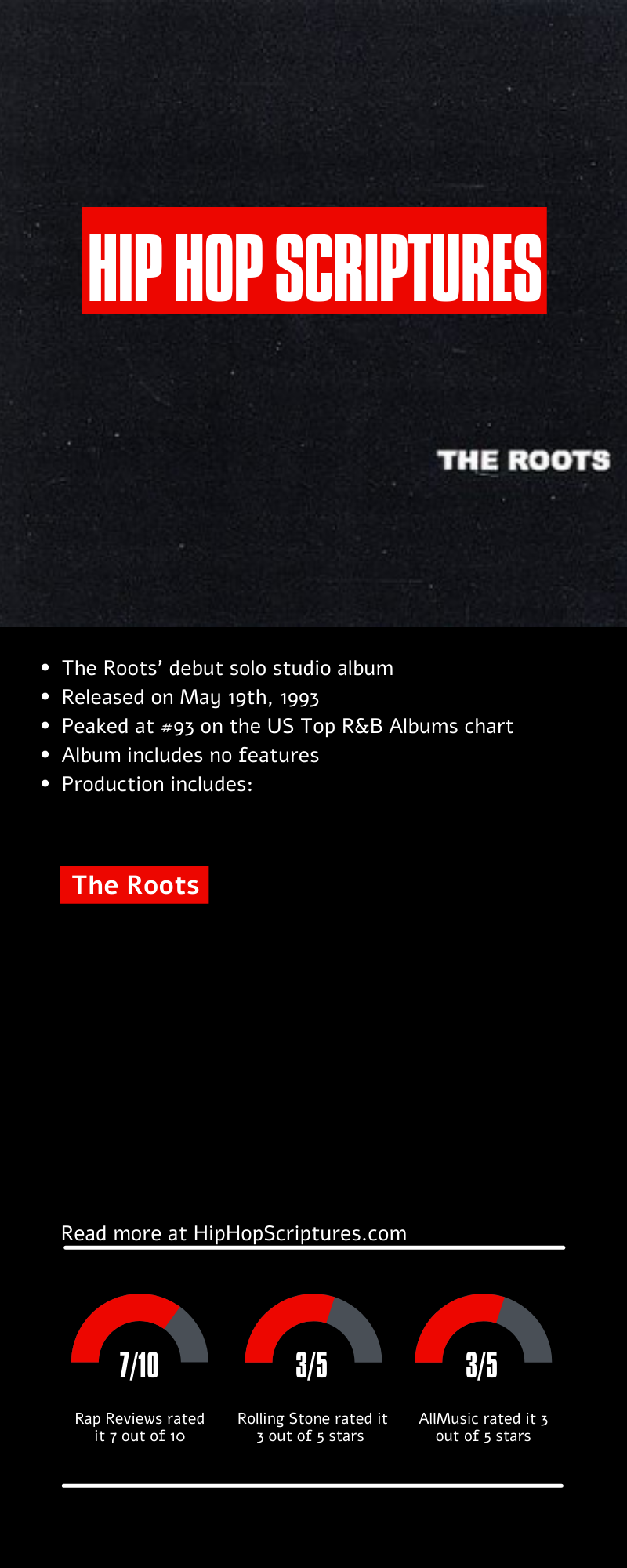 HIP HOP SCRIPTURES

THE ROOTS

- The Roots' debut solo studio album
- Released on May 19th, 1993
- Peaked at #93 on the US Top R&B Albums chart
- Album includes no features
- Production includes:

The Roots

Read more at HipHopScriptures.com

7/10
Rap Reviews rated it 7 out of 10

3/5
Rolling Stone rated it 3 out of 5 stars

3/5
AllMusic rated it 3 out of 5 stars