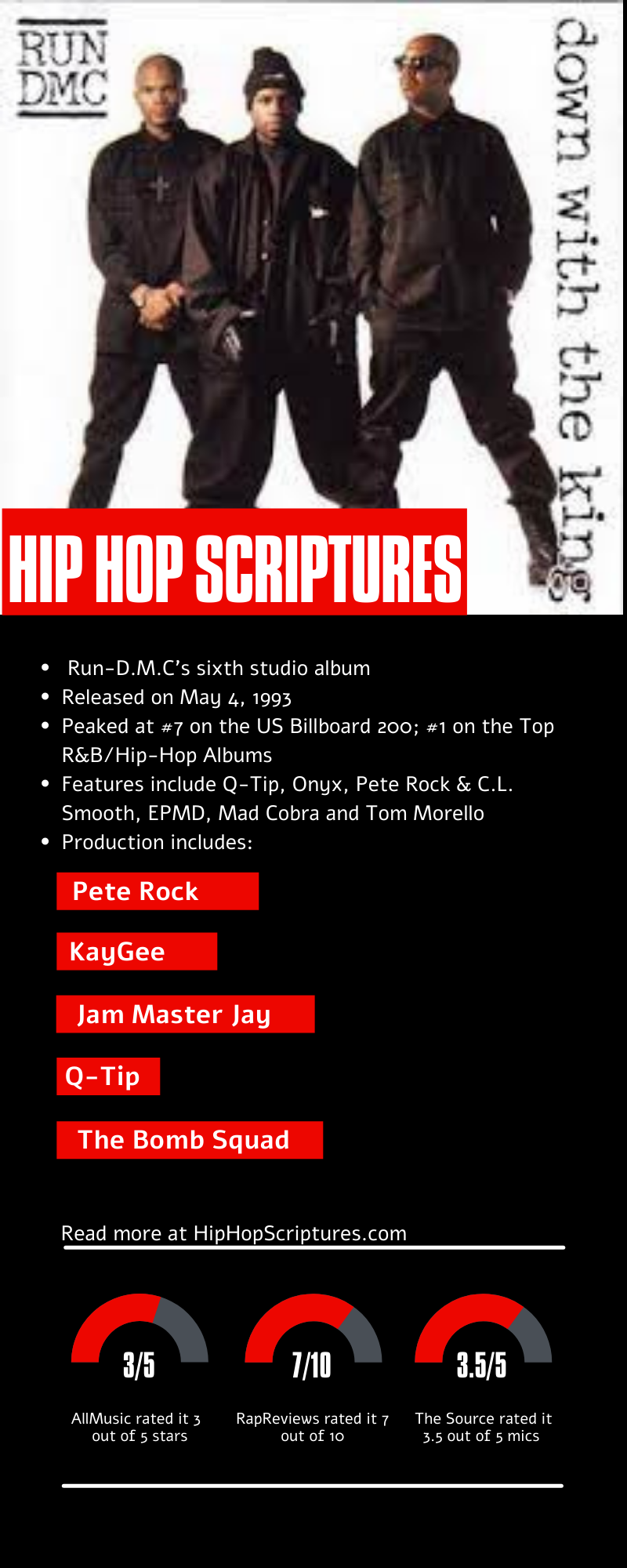 RUN DMC

down with the king

HIP HOP SCRIPTURES

- Run-D.M.C's sixth studio album
- Released on May 4, 1993
- Peaked at #7 on the US Billboard 200; #1 on the Top R&B/Hip-Hop Albums
- Features include Q-Tip, Onyx, Pete Rock & C.L. Smooth, EPMD, Mad Cobra and Tom Morello
- Production includes:

Pete Rock

KayGee

Jam Master Jay

Q-Tip

The Bomb Squad

Read more at HipHopScriptures.com

3/5

AllMusic rated it 3 out of 5 stars

7/10

RapReviews rated it 7 out of 10

3.5/5

The Source rated it 3.5 out of 5 mics