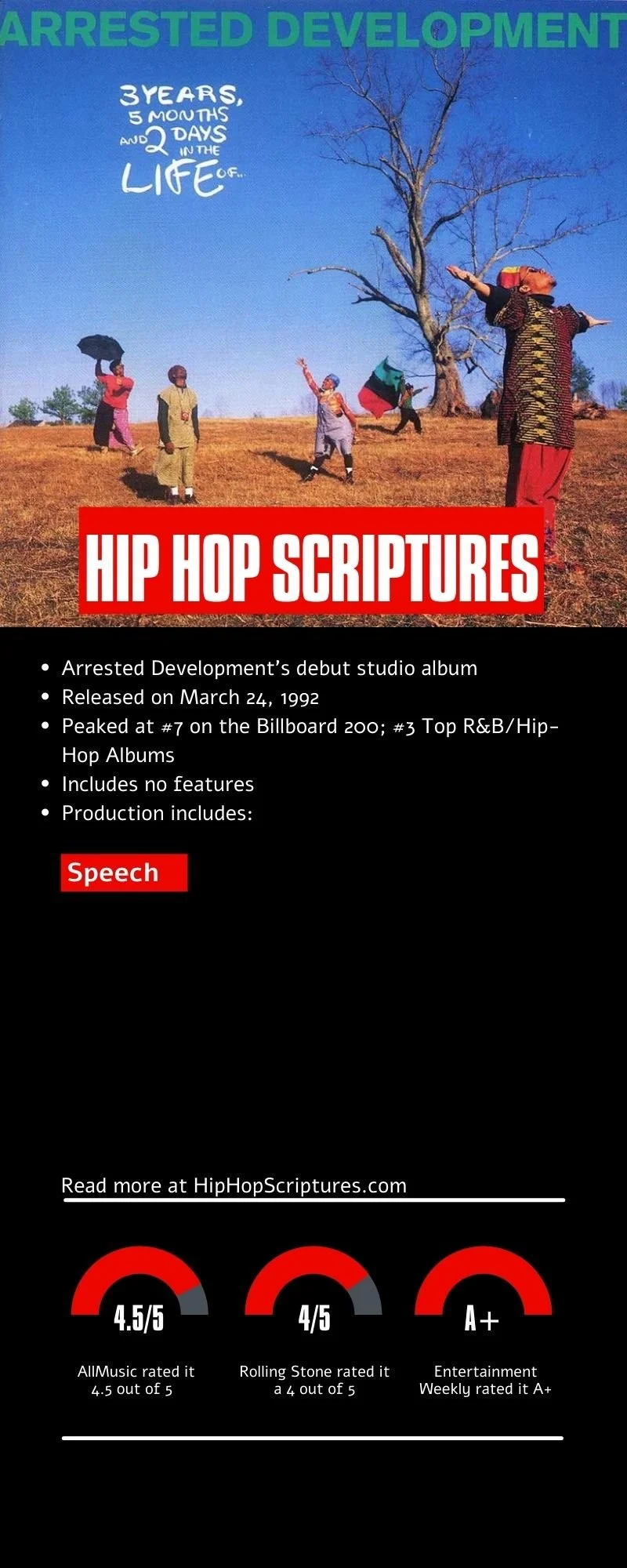 ARRESTED DEVELOPMENT

3 YEARS, 5 MONTHS AND 2 DAYS IN THE LIFE OF...

HIP HOP SCRIPTURES

- Arrested Development's debut studio album
- Released on March 24, 1992
- Peaked at #7 on the Billboard 200; #3 Top R&B/Hip-Hop Albums
- Includes no features
- Production includes:

Speech

Read more at HipHopScriptures.com

4.5/5

AllMusic rated it 4.5 out of 5

4/5

Rolling Stone rated it a 4 out of 5

A+

Entertainment Weekly rated it A+