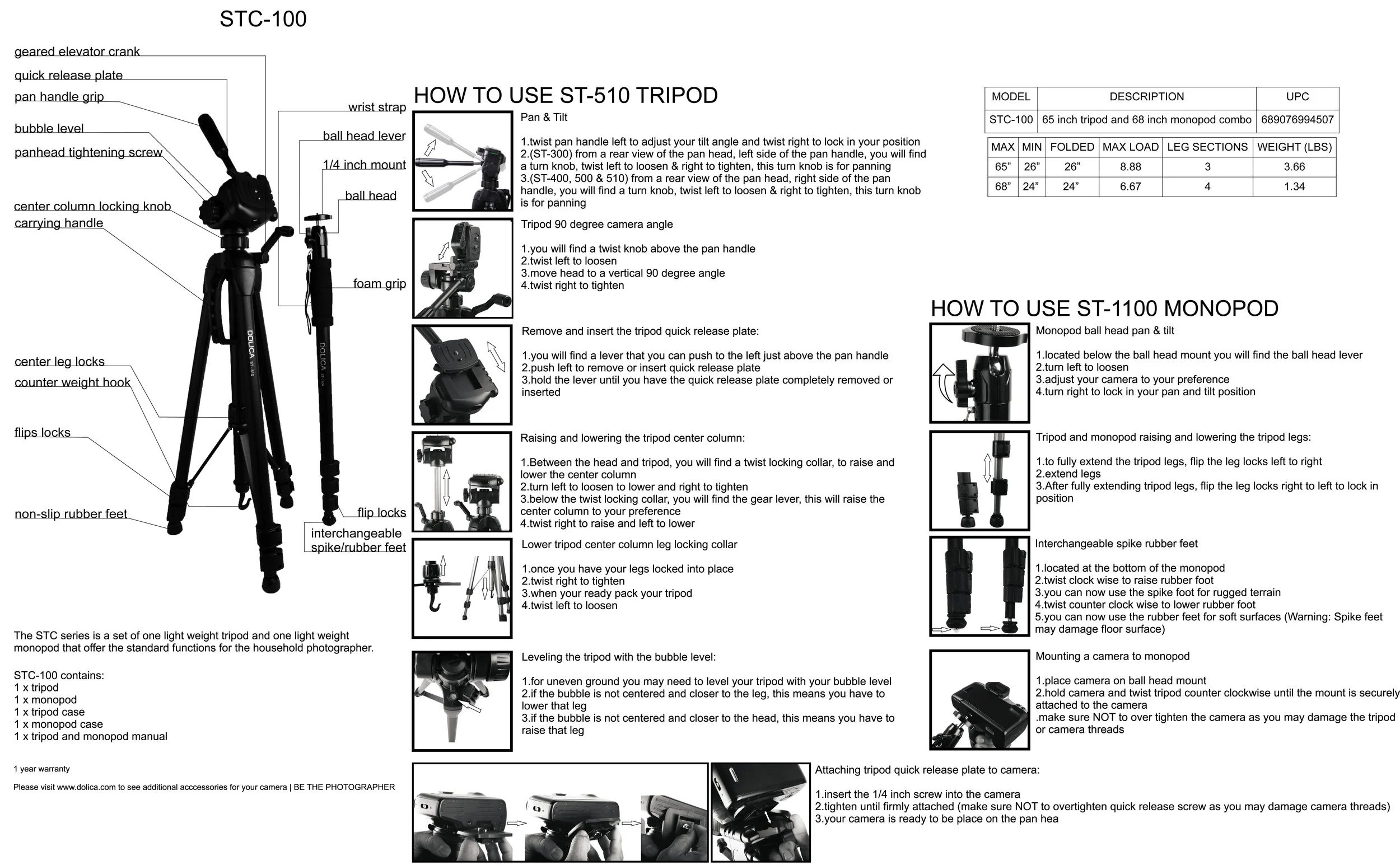 STC-100

geared elevator crank
quick release plate
pan handle grip
bubble level
panhead tightening screw
center column locking knob
carrying handle
center leg locks
counter weight hook
flips locks
non-slip rubber feet

wrist strap
ball head lever
1/4 inch mount
ball head
foam grip
flip locks
interchangeable spike/rubber feet

DOLICA ST-510
DOLICA

The STC series is a set of one light weight tripod and one light weight monopod that offer the standard functions for the household photographer.

STC-100 contains:
1 x tripod
1 x monopod
1 x tripod case
1 x monopod case
1 x tripod and monopod manual

1 year warranty

Please visit www.dolica.com to see additional acccessories for your camera | BE THE PHOTOGRAPHER

HOW TO USE ST-510 TRIPOD

Pan & Tilt

1.twist pan handle left to adjust your tilt angle and twist right to lock in your position
2.(ST-300) from a rear view of the pan head, left side of the pan handle, you will find a turn knob, twist left to loosen & right to tighten, this turn knob is for panning
3.(ST-400, 500 & 510) from a rear view of the pan head, right side of the pan handle, you will find a turn knob, twist left to loosen & right to tighten, this turn knob is for panning

Tripod 90 degree camera angle

1.you will find a twist knob above the pan handle
2.twist left to loosen
3.move head to a vertical 90 degree angle
4.twist right to tighten

Remove and insert the tripod quick release plate:

1.you will find a lever that you can push to the left just above the pan handle
2.push left to remove or insert quick release plate
3.hold the lever until you have the quick release plate completely removed or inserted

Raising and lowering the tripod center column:

1.Between the head and tripod, you will find a twist locking collar, to raise and lower the center column
2.turn left to loosen to lower and right to tighten
3.below the twist locking collar, you will find the gear lever, this will raise the center column to your preference
4.twist right to raise and left to lower

Lower tripod center column leg locking collar

1.once you have your legs locked into place
2.twist right to tighten
3.when your ready pack your tripod
4.twist left to loosen

Leveling the tripod with the bubble level:

1.for uneven ground you may need to level your tripod with your bubble level
2.if the bubble is not centered and closer to the leg, this means you have to lower that leg
3.if the bubble is not centered and closer to the head, this means you have to raise that leg

Attaching tripod quick release plate to camera:

1.insert the 1/4 inch screw into the camera
2.tighten until firmly attached (make sure NOT to overtighten quick release screw as you may damage camera threads)
3.your camera is ready to be place on the pan hea

| MODEL | DESCRIPTION | UPC |
|---|---|---|
| STC-100 | 65 inch tripod and 68 inch monopod combo | 689076994507 |

| MAX | MIN | FOLDED | MAX LOAD | LEG SECTIONS | WEIGHT (LBS) |
|---|---|---|---|---|---|
| 65” | 26” | 26” | 8.88 | 3 | 3.66 |
| 68” | 24” | 24” | 6.67 | 4 | 1.34 |

HOW TO USE ST-1100 MONOPOD

Monopod ball head pan & tilt

1.located below the ball head mount you will find the ball head lever
2.turn left to loosen
3.adjust your camera to your preference
4.turn right to lock in your pan and tilt position

Tripod and monopod raising and lowering the tripod legs:

1.to fully extend the tripod legs, flip the leg locks left to right
2.extend legs
3.After fully extending tripod legs, flip the leg locks right to left to lock in position

Interchangeable spike rubber feet

1.located at the bottom of the monopod
2.twist clock wise to raise rubber foot
3.you can now use the spike foot for rugged terrain
4.twist counter clock wise to lower rubber foot
5.you can now use the rubber feet for soft surfaces (Warning: Spike feet may damage floor surface)

Mounting a camera to monopod

1.place camera on ball head mount
2.hold camera and twist tripod counter clockwise until the mount is securely attached to the camera
.make sure NOT to over tighten the camera as you may damage the tripod or camera threads