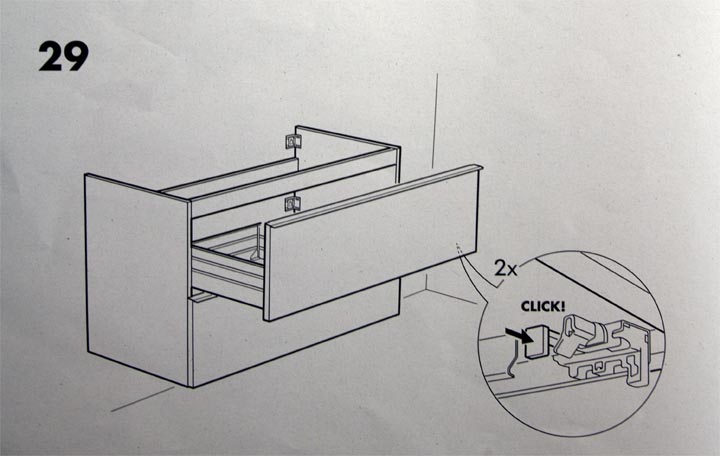 29

2x

CLICK!