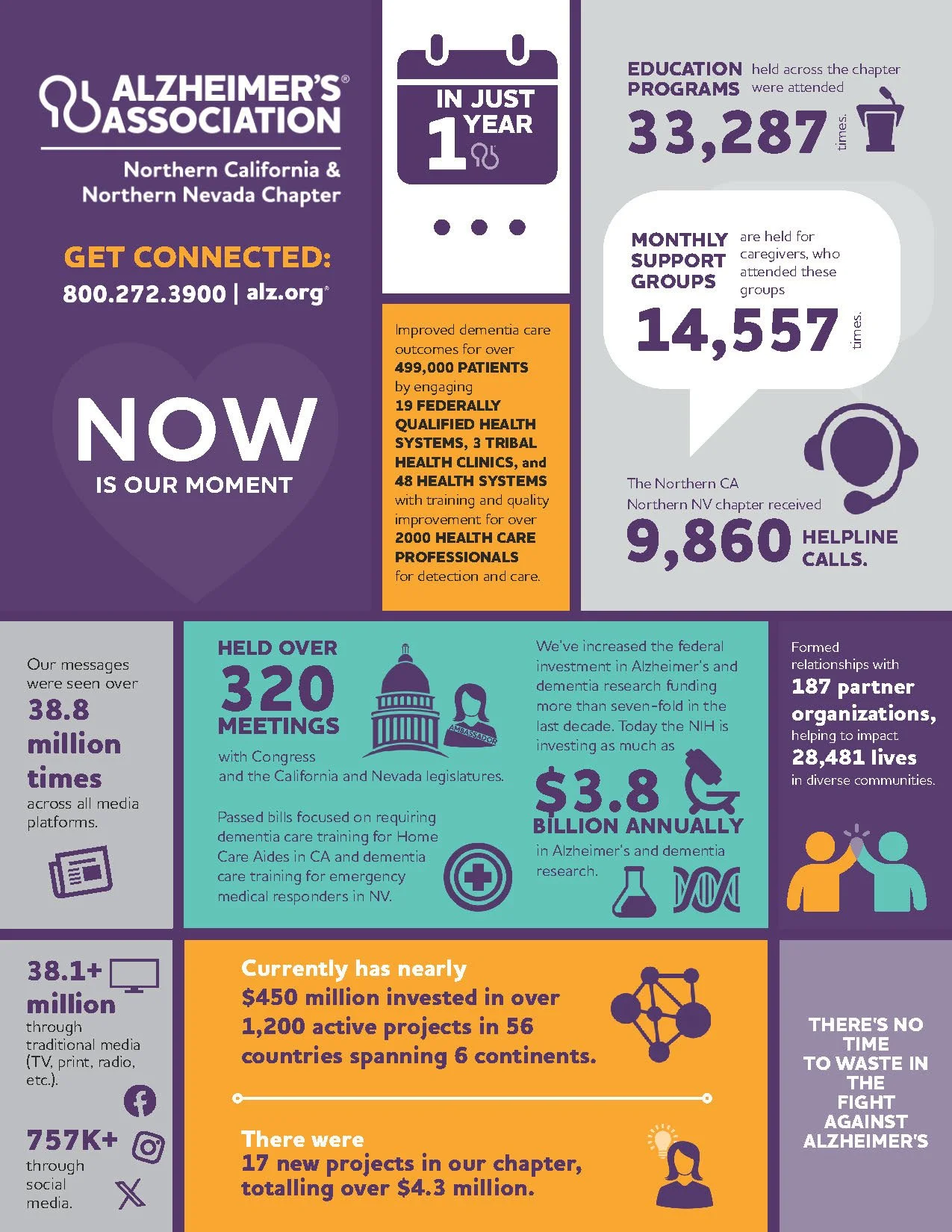 ALZHEIMER'S® ASSOCIATION

Northern California & Northern Nevada Chapter

GET CONNECTED:
800.272.3900 | alz.org®

NOW
IS OUR MOMENT

IN JUST 1 YEAR

Improved dementia care outcomes for over 499,000 PATIENTS by engaging 19 FEDERALLY QUALIFIED HEALTH SYSTEMS, 3 TRIBAL HEALTH CLINICS, and 48 HEALTH SYSTEMS with training and quality improvement for over 2000 HEALTH CARE PROFESSIONALS for detection and care.

EDUCATION PROGRAMS held across the chapter were attended 33,287 times.

MONTHLY SUPPORT GROUPS are held for caregivers, who attended these groups 14,557 times.

The Northern CA Northern NV chapter received 9,860 HELPLINE CALLS.

Our messages were seen over 38.8 million times across all media platforms.

HELD OVER 320 MEETINGS with Congress and the California and Nevada legislatures.

AMBASSADOR

Passed bills focused on requiring dementia care training for Home Care Aides in CA and dementia care training for emergency medical responders in NV.

We've increased the federal investment in Alzheimer's and dementia research funding more than seven-fold in the last decade. Today the NIH is investing as much as $3.8 BILLION ANNUALLY in Alzheimer's and dementia research.

Formed relationships with 187 partner organizations, helping to impact 28,481 lives in diverse communities.

38.1+ million through traditional media (TV, print, radio, etc.).

757K+ through social media.

Currently has nearly $450 million invested in over 1,200 active projects in 56 countries spanning 6 continents.

There were 17 new projects in our chapter, totalling over $4.3 million.

THERE'S NO TIME TO WASTE IN THE FIGHT AGAINST ALZHEIMER'S