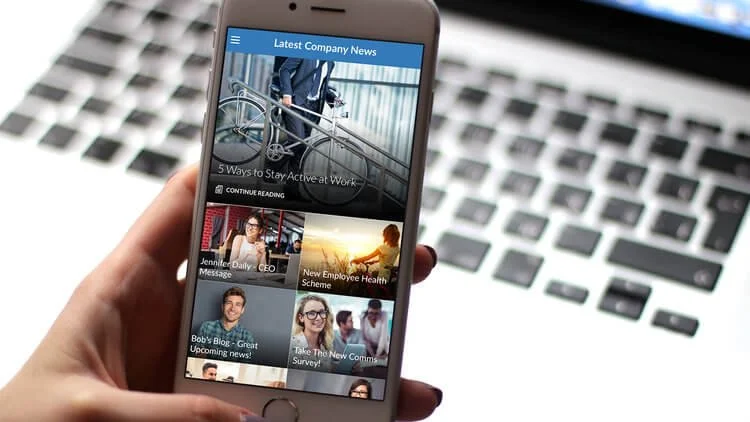 Latest Company News

5 Ways to Stay Active at Work

CONTINUE READING

Jennifer Daily - CEO Message

New Employee Health Scheme

Bob's Blog - Great Upcoming news!

Take The New Comms Survey!